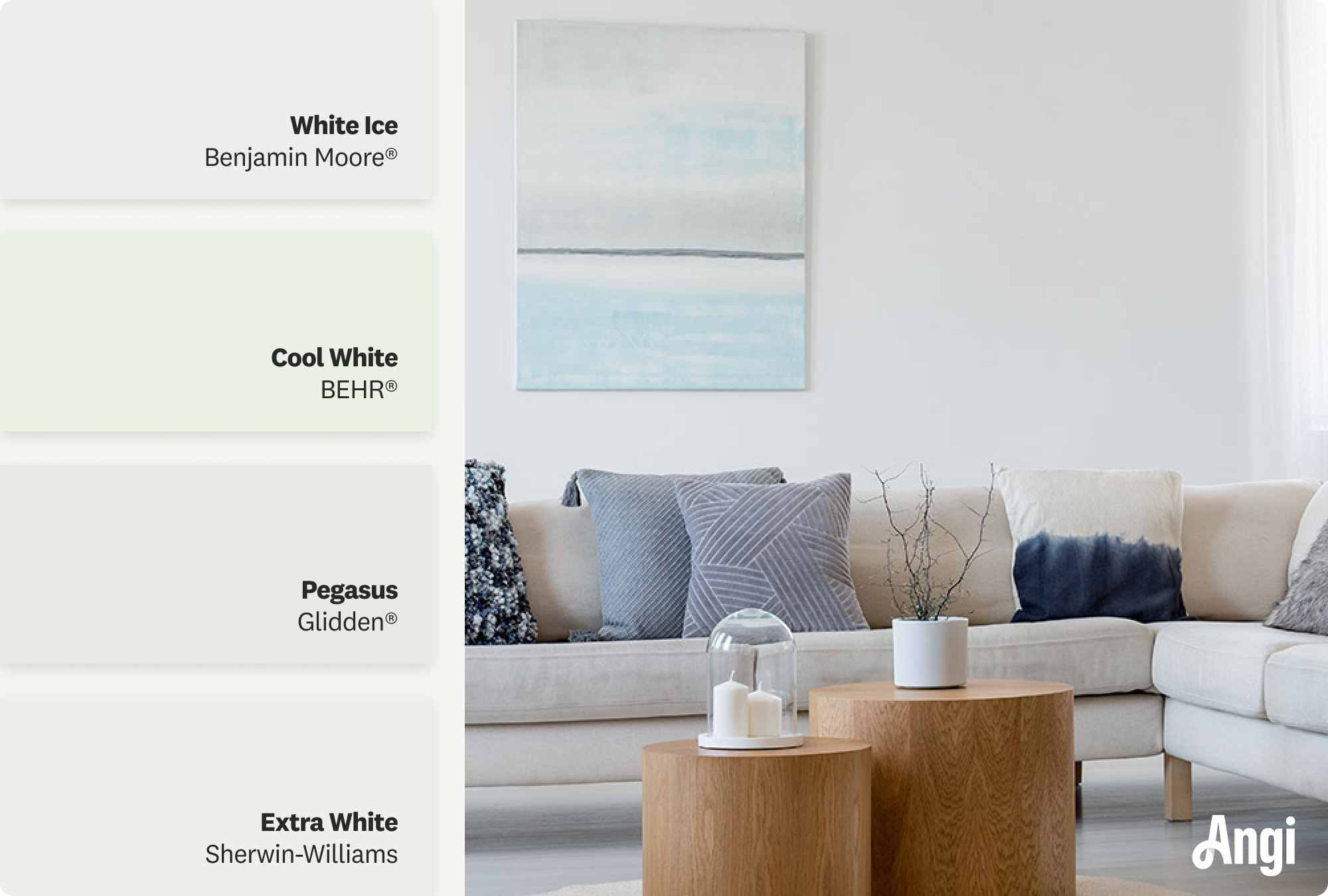 White Ice
Benjamin Moore®

Cool White
BEHR®

Pegasus
Glidden®

Extra White
Sherwin-Williams

Angi