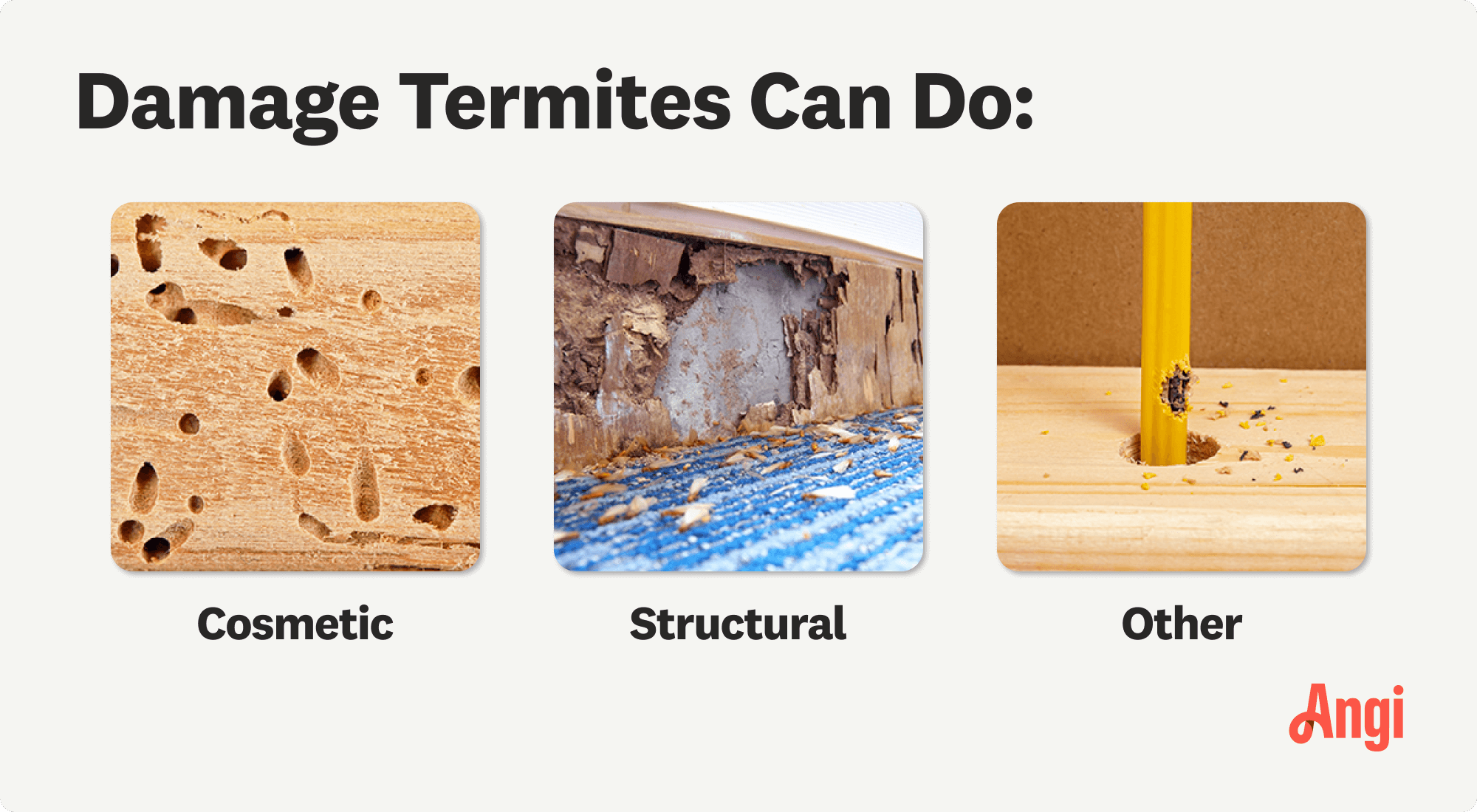 Damage Termites Can Do:

Cosmetic

Structural

Other

Angi