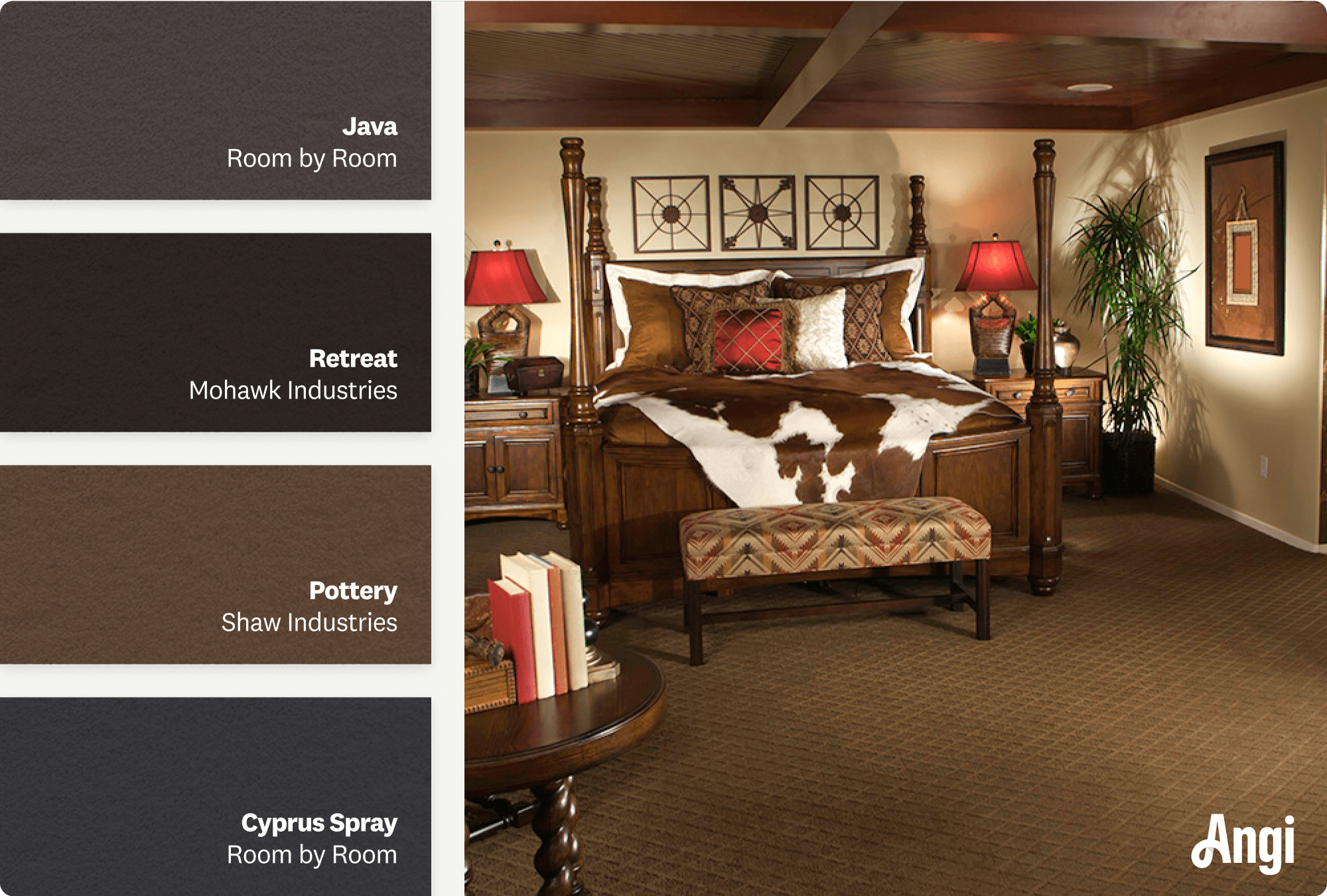 Java
Room by Room

Retreat
Mohawk Industries

Pottery
Shaw Industries

Cyprus Spray
Room by Room

Angi