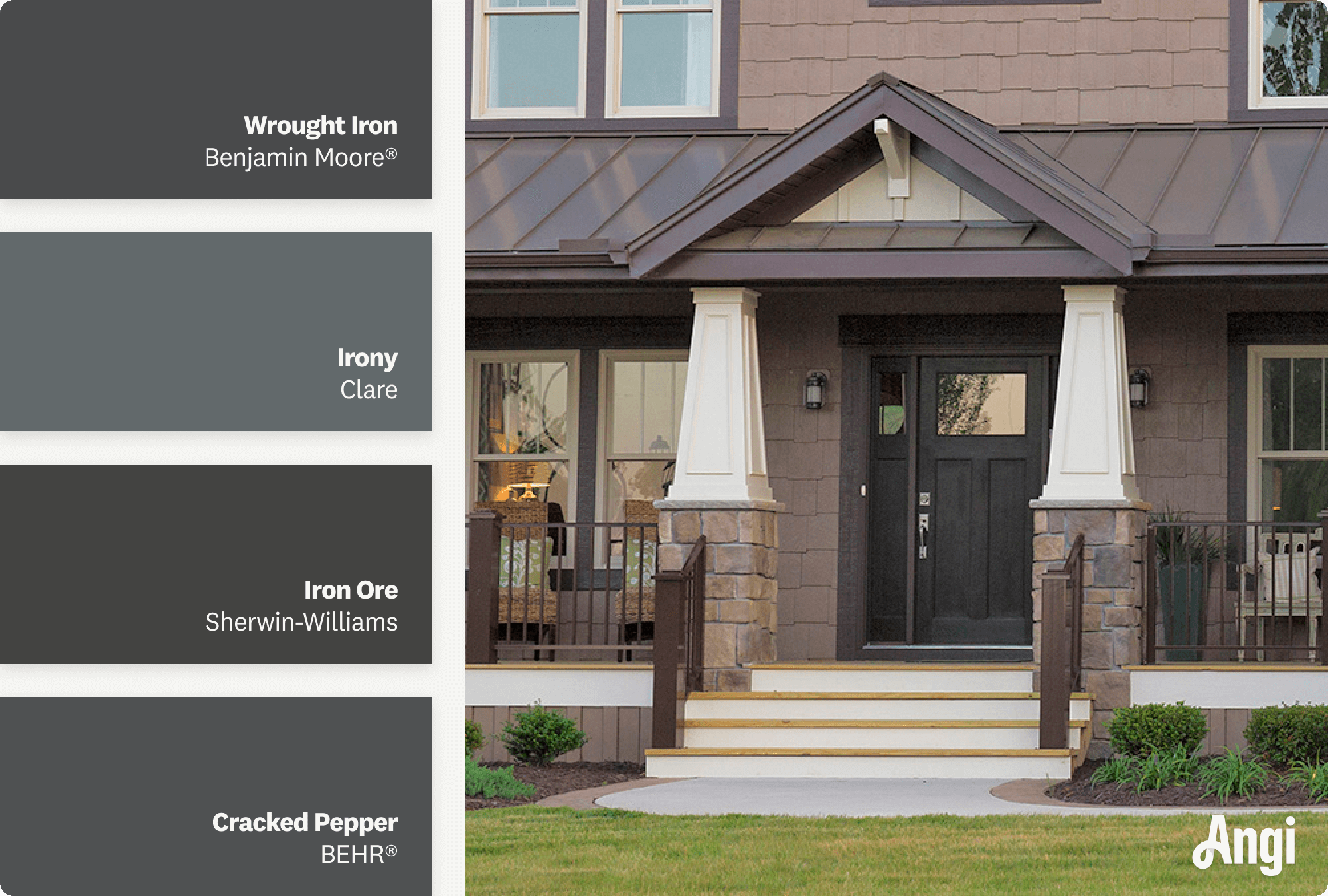 Wrought Iron
Benjamin Moore®

Irony
Clare

Iron Ore
Sherwin-Williams

Cracked Pepper
BEHR®

Angi