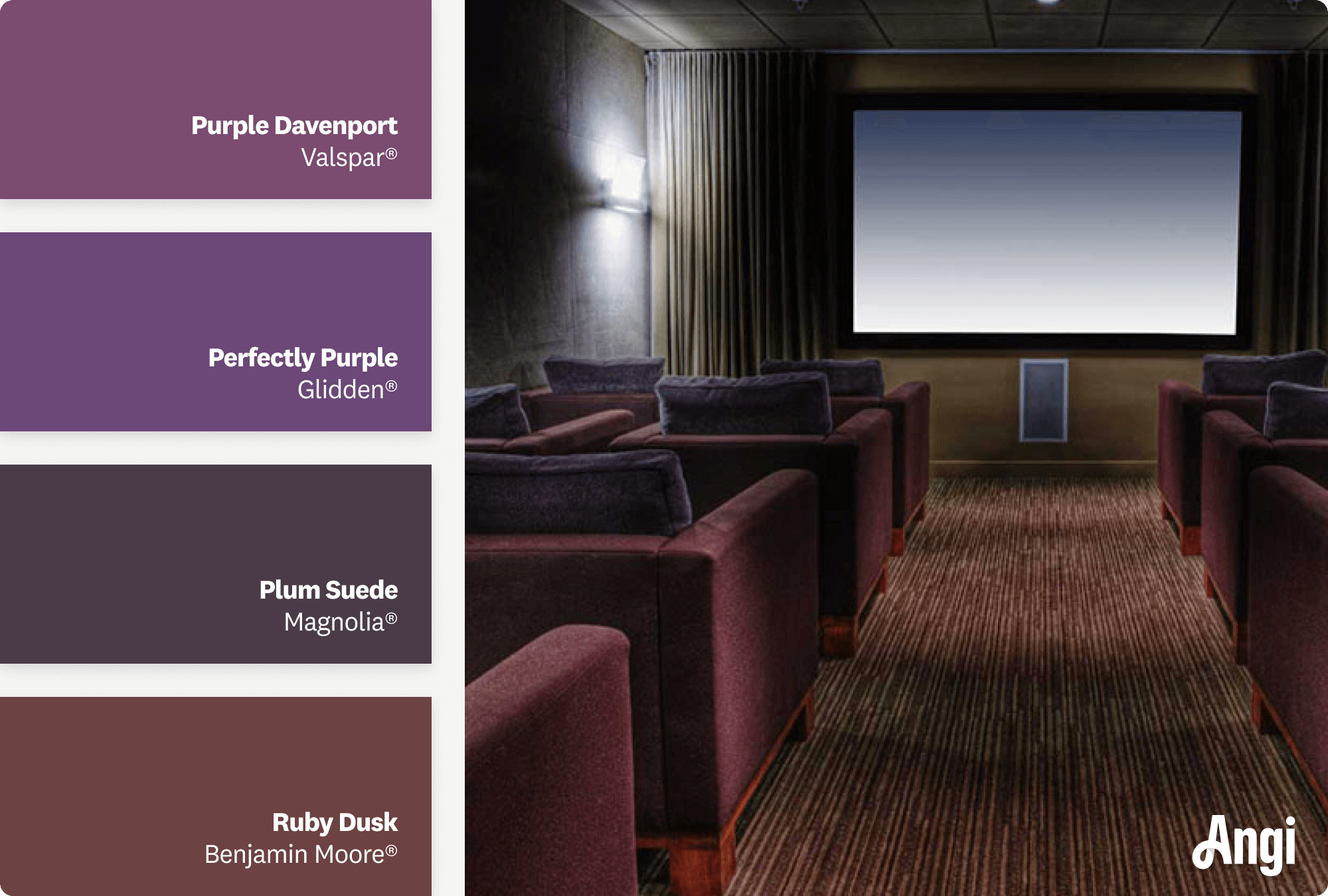 Purple Davenport
Valspar®

Perfectly Purple
Glidden®

Plum Suede
Magnolia®

Ruby Dusk
Benjamin Moore®

Angi