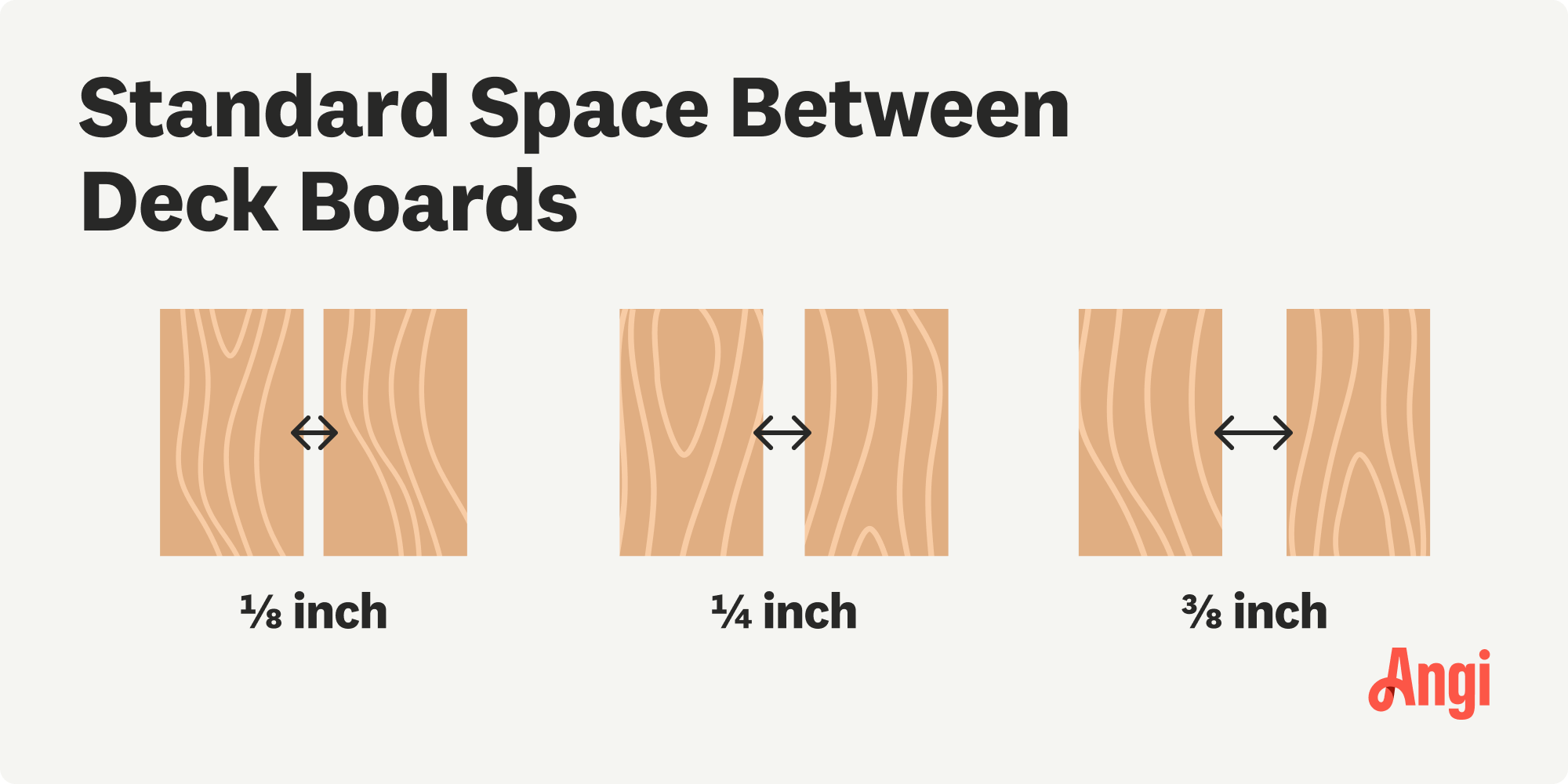 Standard Space Between Deck Boards

⅛ inch

¼ inch

⅜ inch

Angi