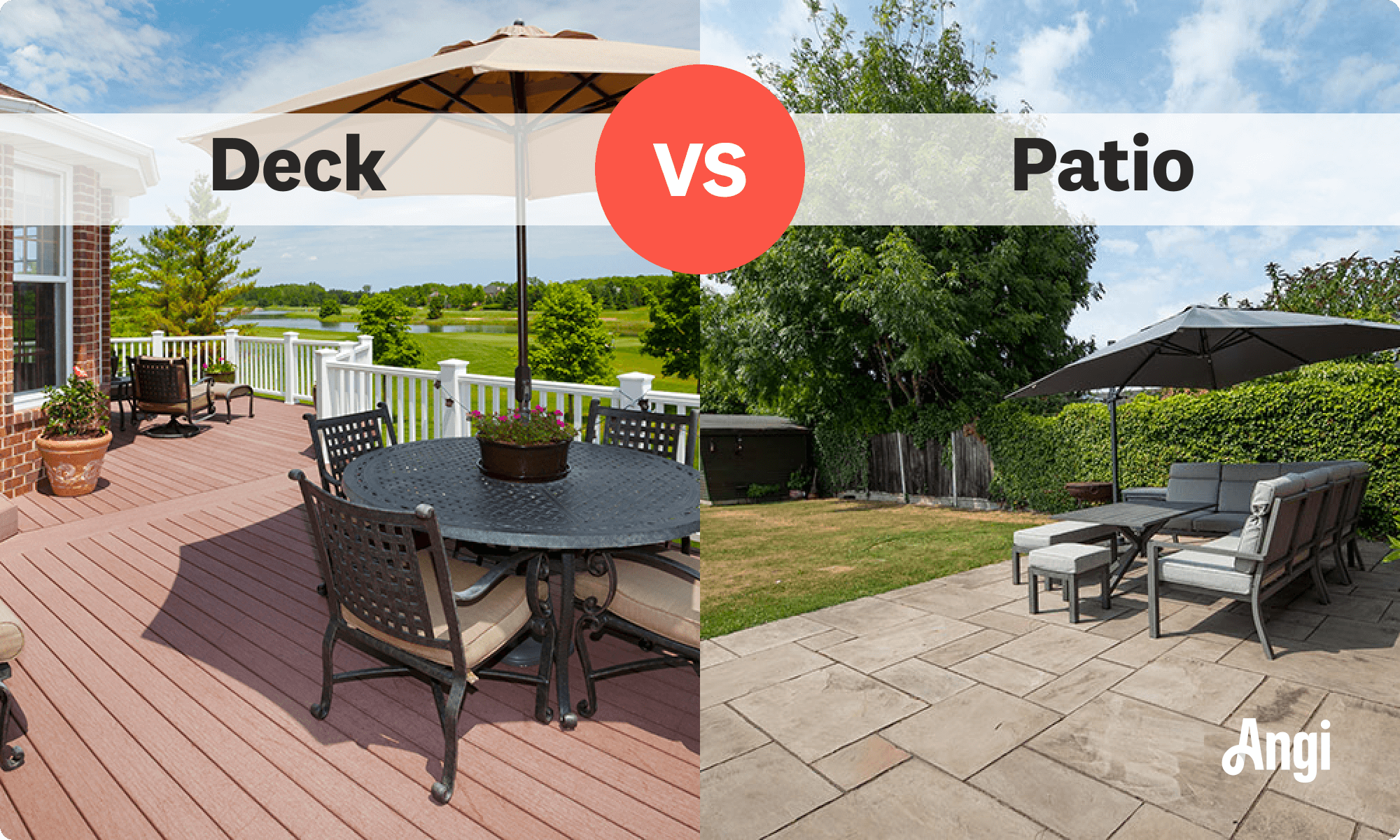 Deck

VS

Patio

Angi