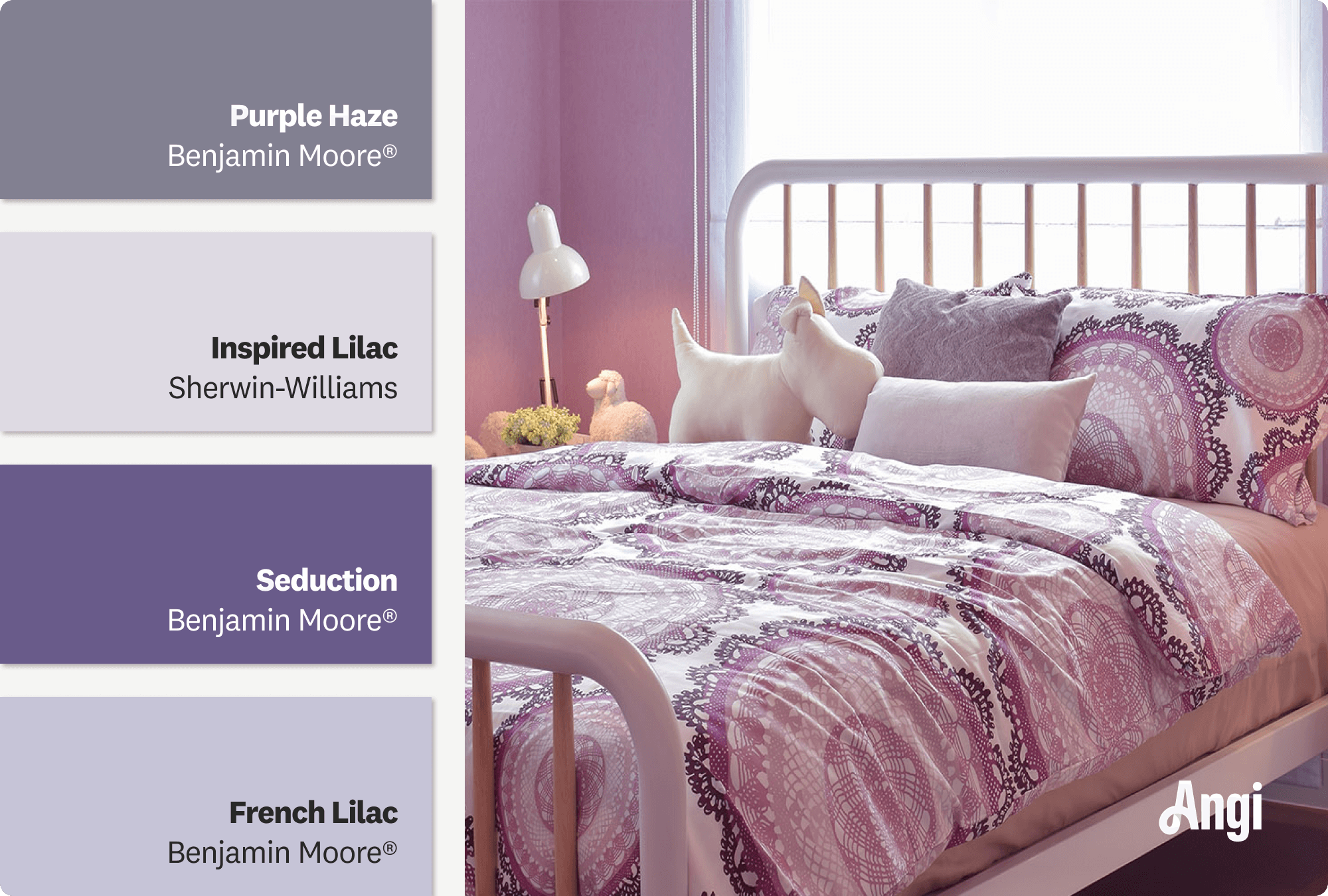 Purple Haze
Benjamin Moore®

Inspired Lilac
Sherwin-Williams

Seduction
Benjamin Moore®

French Lilac
Benjamin Moore®

Angi