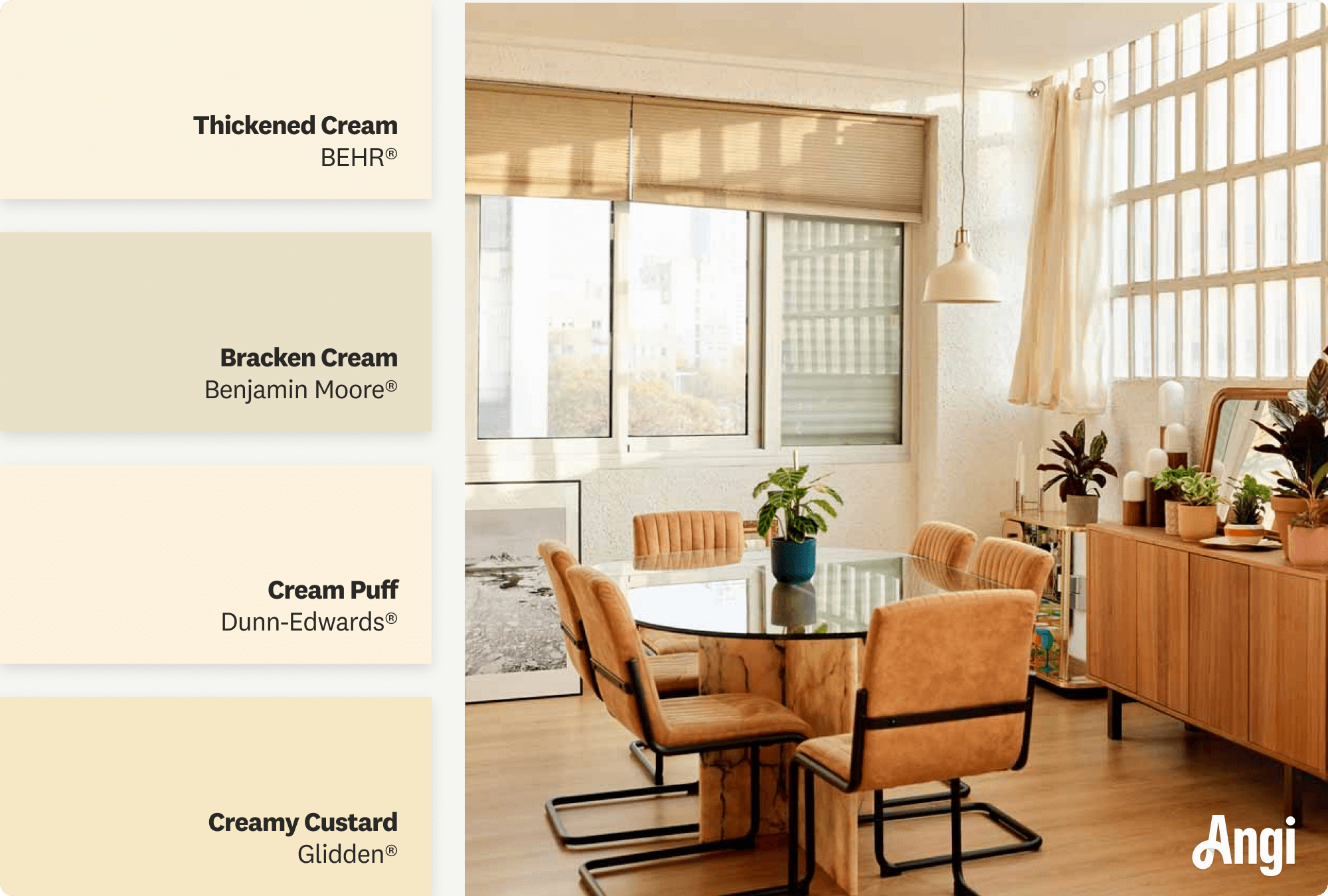 Thickened Cream
BEHR®

Bracken Cream
Benjamin Moore®

Cream Puff
Dunn-Edwards®

Creamy Custard
Glidden®

Angi