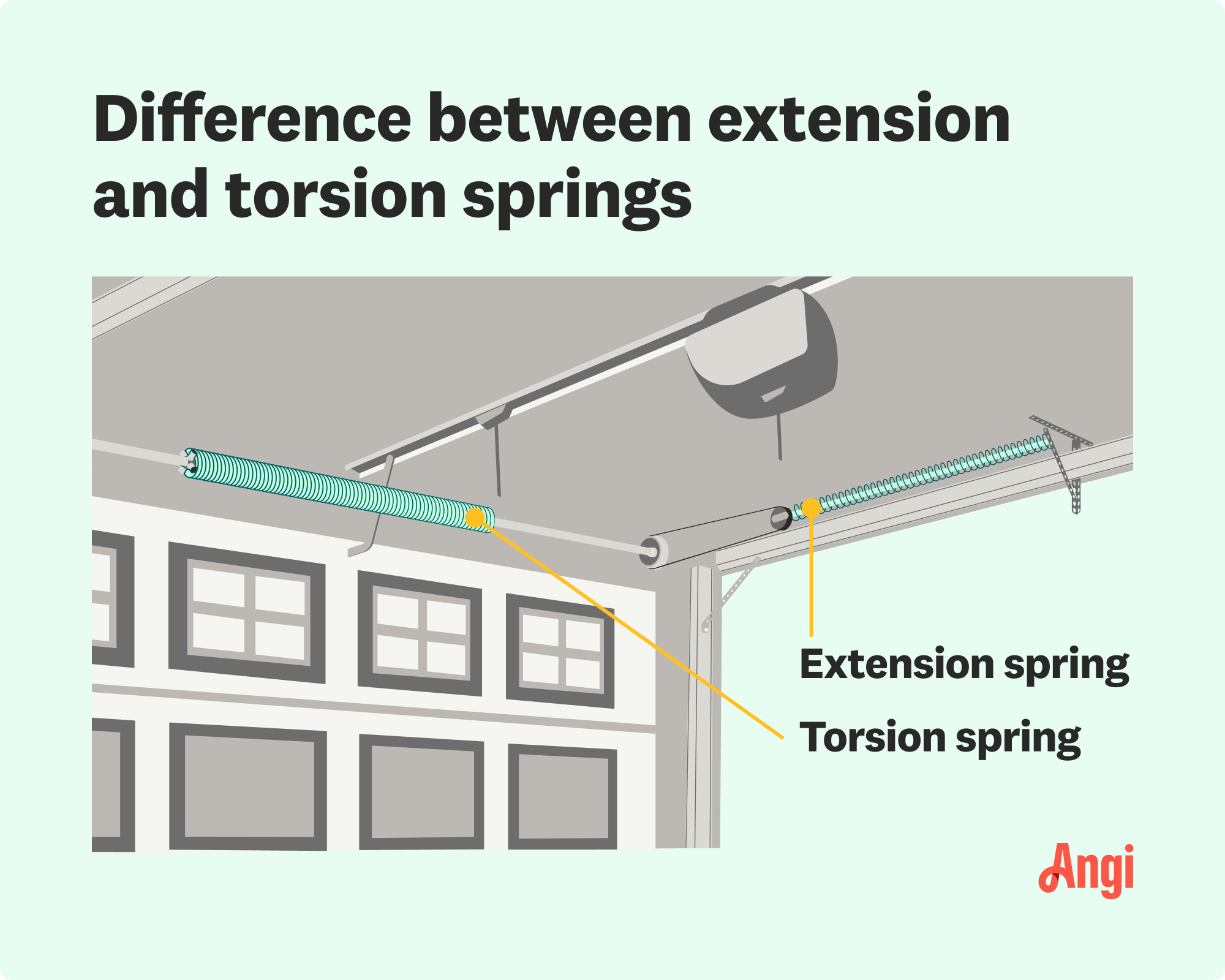 Difference between extension and torsion springs

Extension spring

Torsion spring

Angi