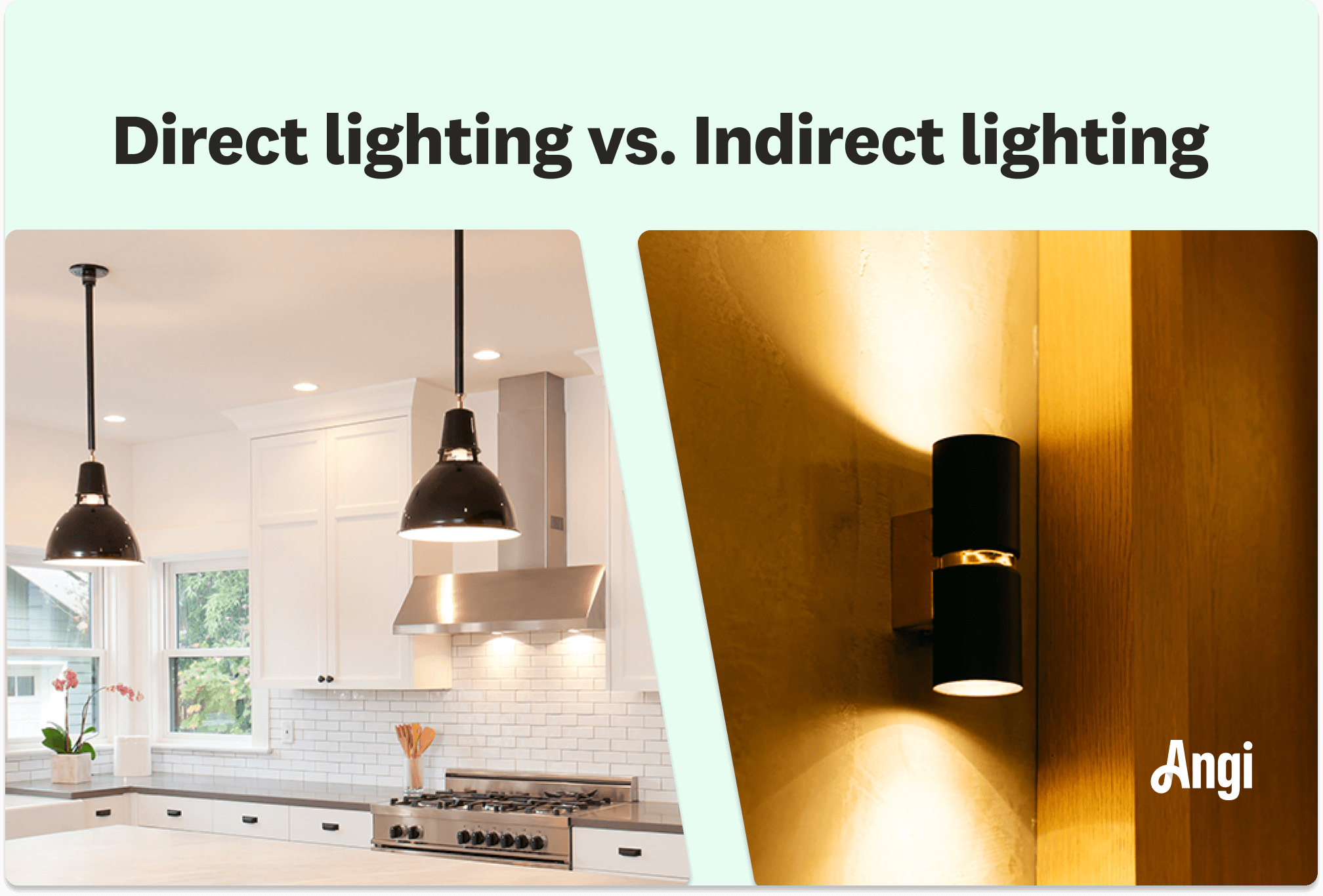 Direct lighting vs. Indirect lighting

Angi