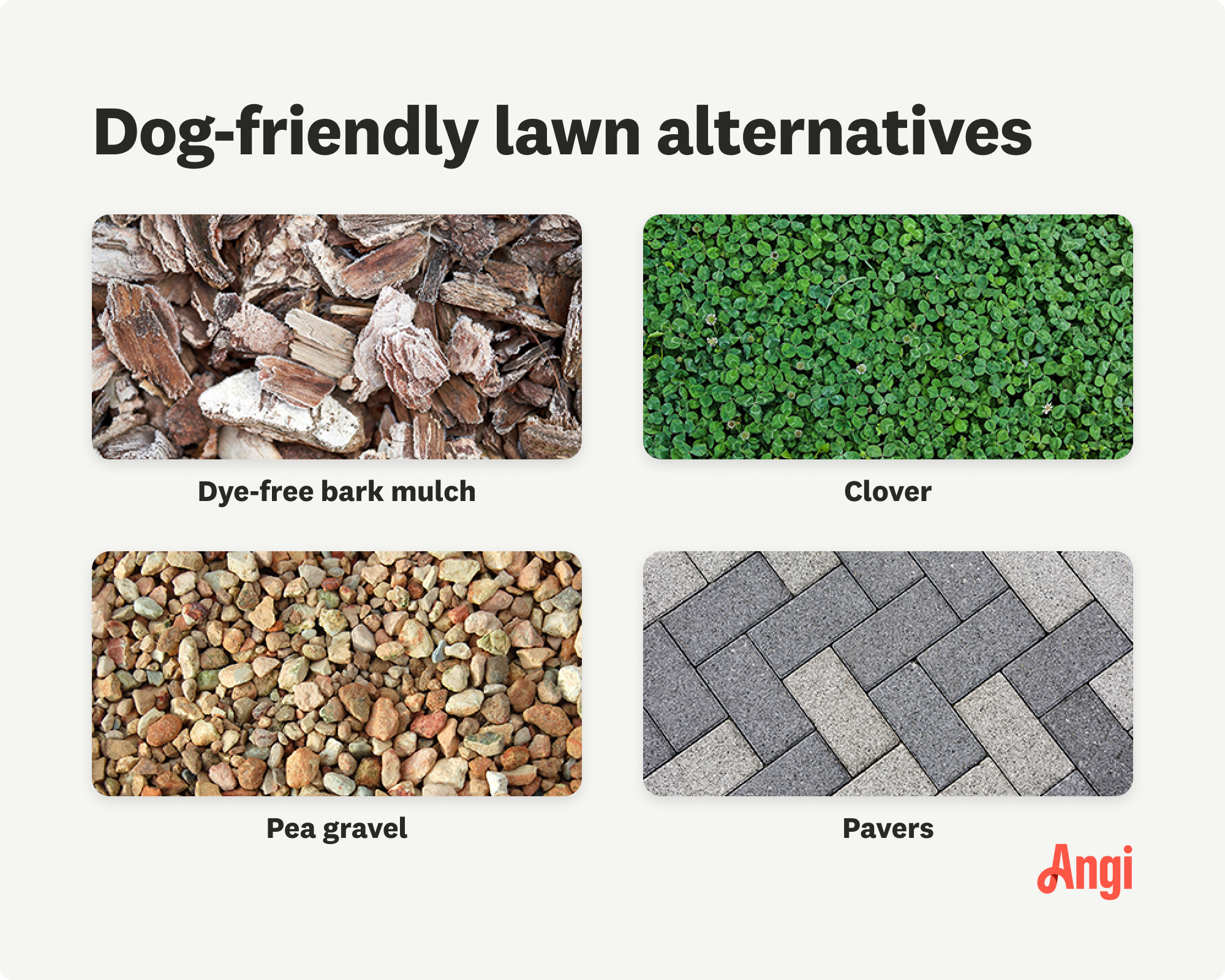 Dog-friendly lawn alternatives

Dye-free bark mulch

Clover

Pea gravel

Pavers

Angi