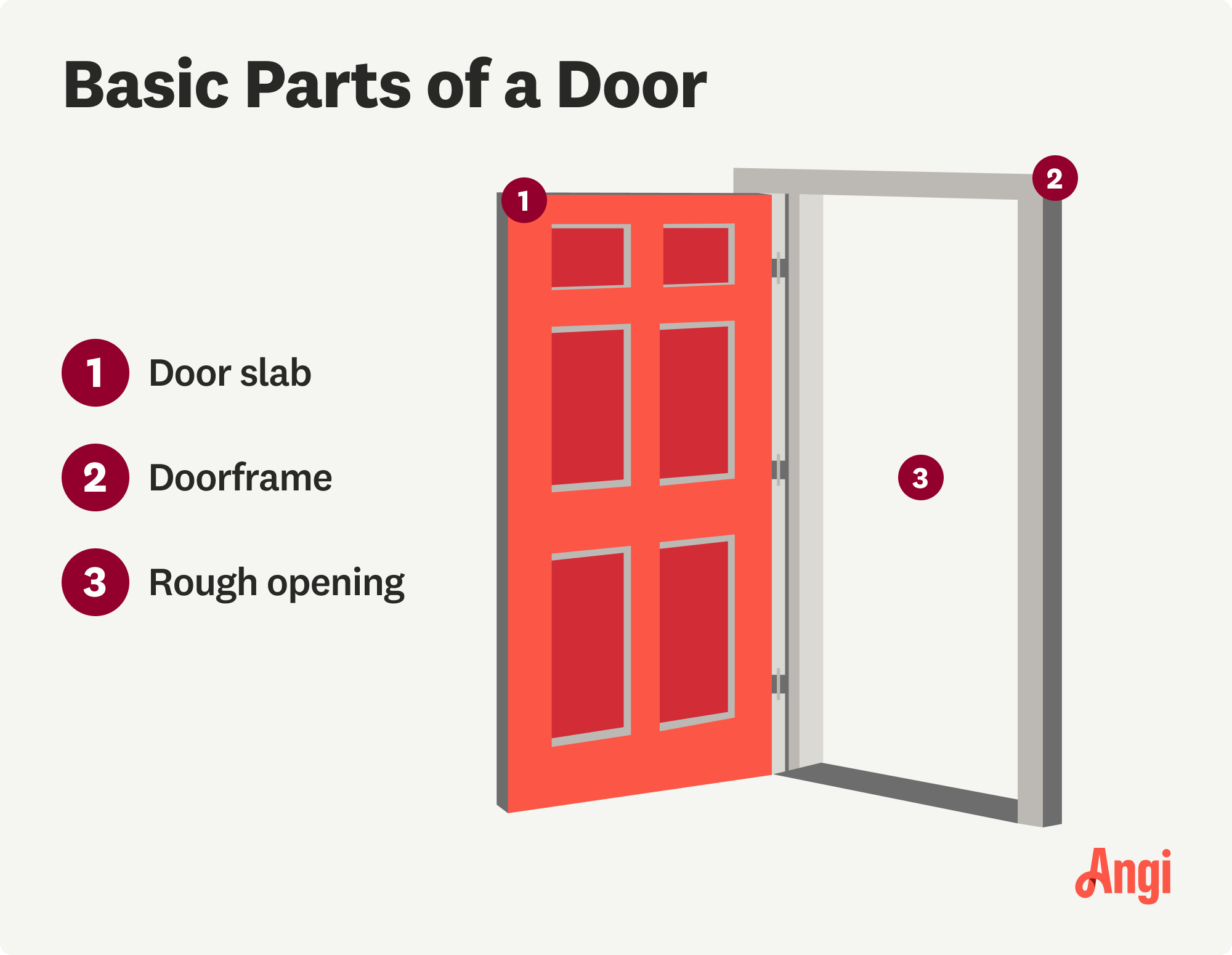 Basic Parts of a Door

1 Door slab

2 Doorframe

3 Rough opening

1

2

3

Angi