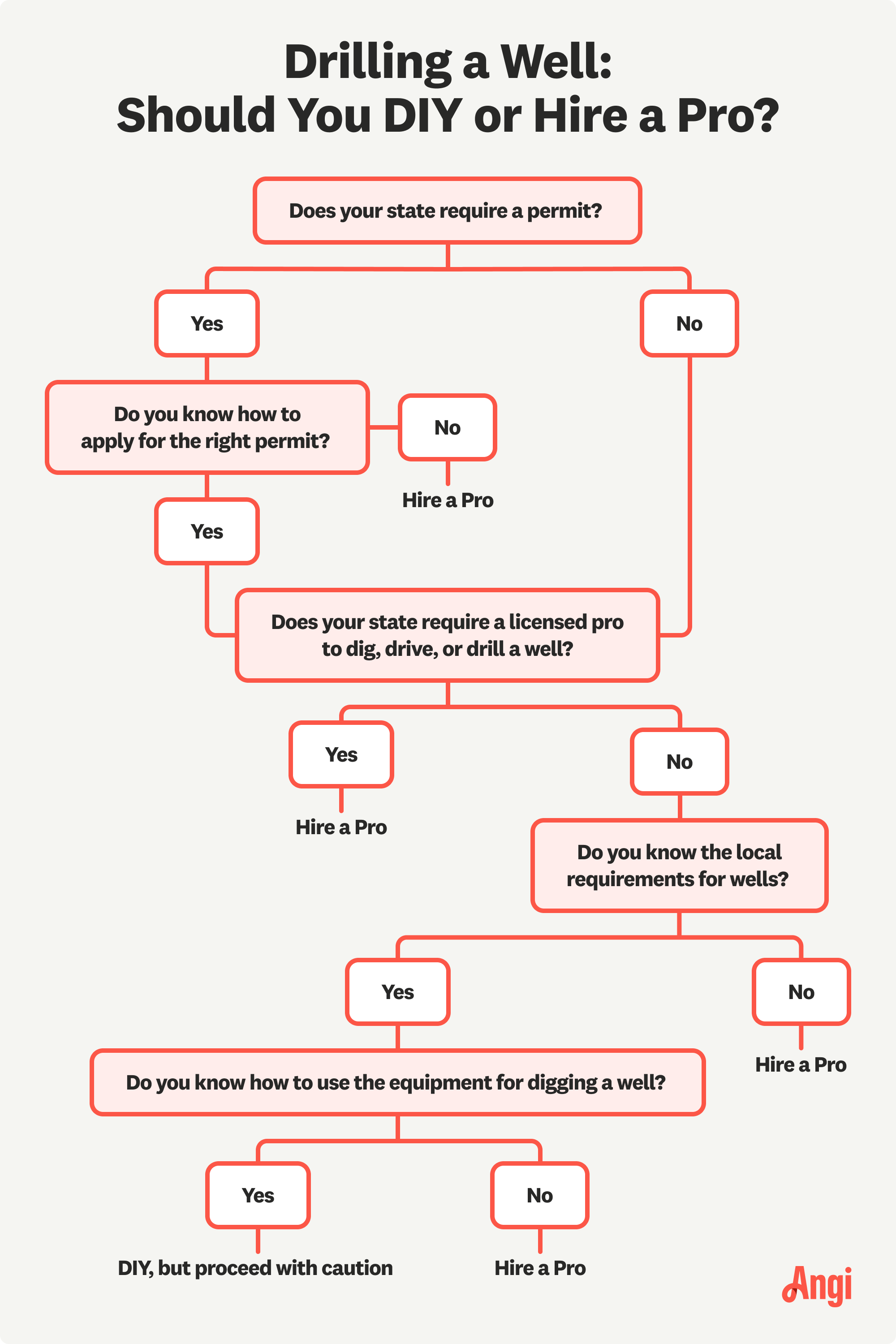 Drilling a Well:
Should You DIY or Hire a Pro?

Does your state require a permit?

Yes

No

Do you know how to apply for the right permit?

No

Hire a Pro

Yes

Does your state require a licensed pro to dig, drive, or drill a well?

Yes

Hire a Pro

No

Do you know the local requirements for wells?

Yes

No

Hire a Pro

Do you know how to use the equipment for digging a well?

Yes

DIY, but proceed with caution

No

Hire a Pro

Angi