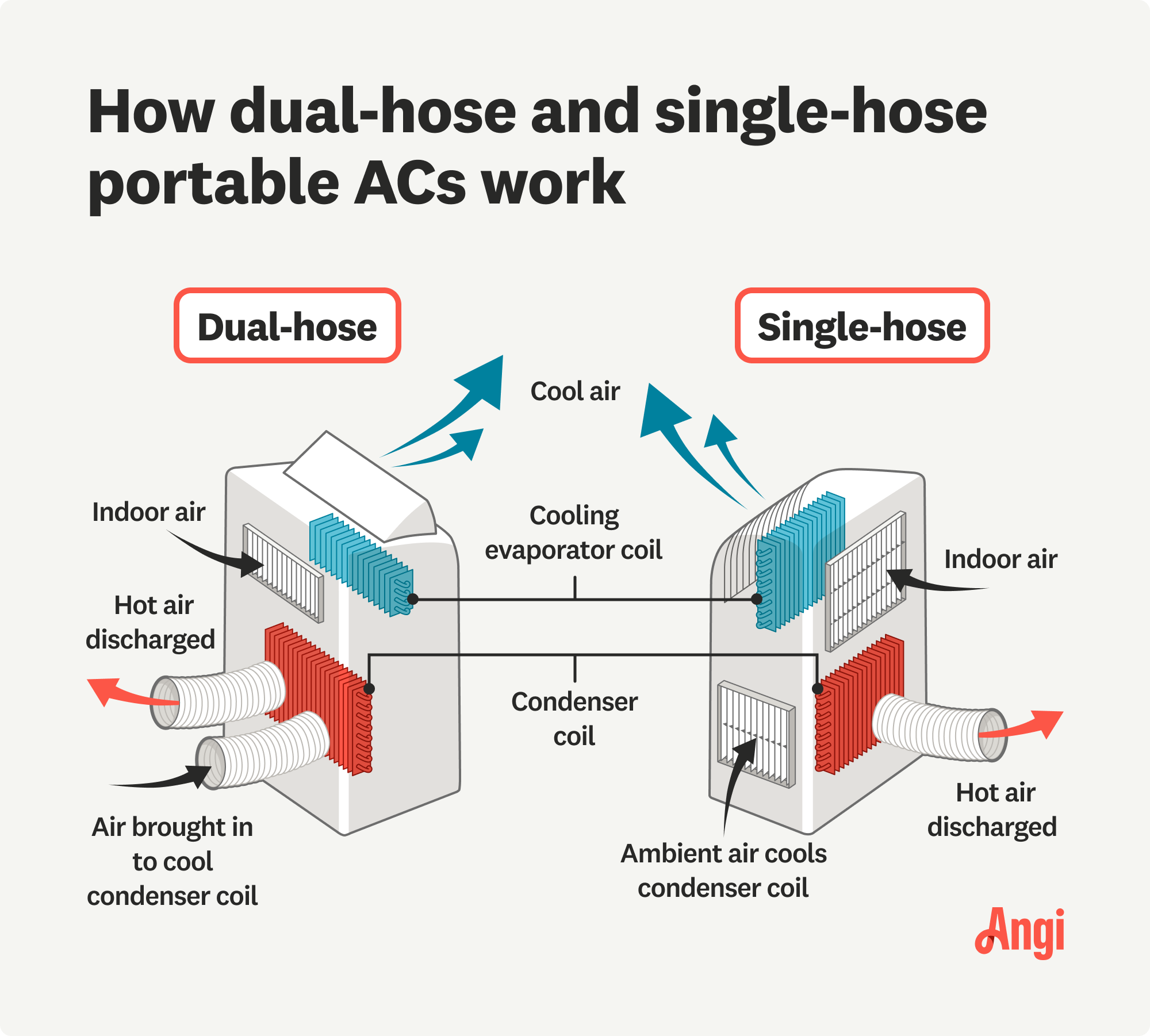 How dual-hose and single-hose portable ACs work

Dual-hose

Single-hose

Cool air

Indoor air

Cooling evaporator coil

Indoor air

Hot air discharged

Condenser coil

Air brought in to cool condenser coil

Ambient air cools condenser coil

Hot air discharged

Angi