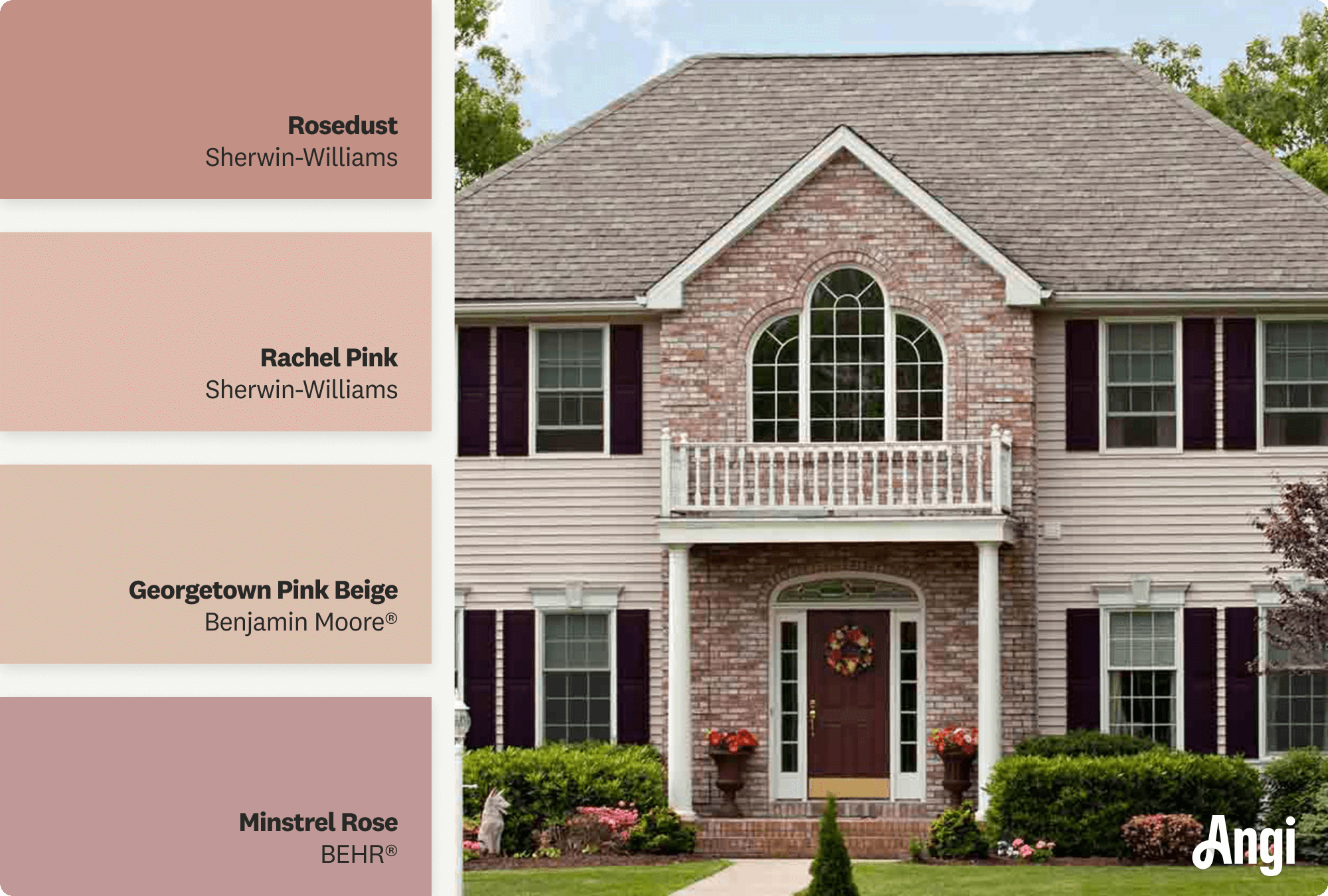 Rosedust
Sherwin-Williams

Rachel Pink
Sherwin-Williams

Georgetown Pink Beige
Benjamin Moore®

Minstrel Rose
BEHR®

Angi