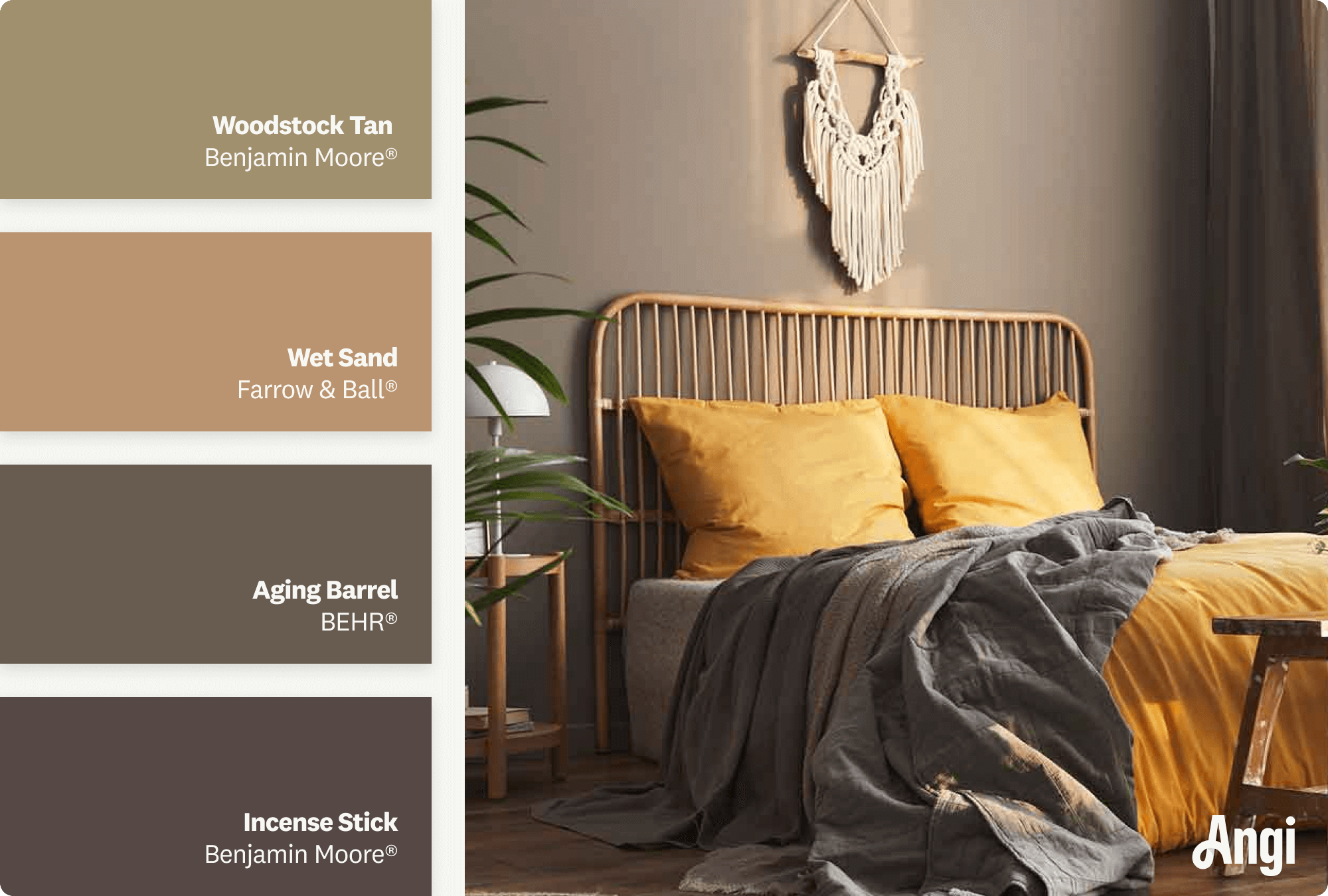 Woodstock Tan
Benjamin Moore®

Wet Sand
Farrow & Ball®

Aging Barrel
BEHR®

Incense Stick
Benjamin Moore®

Angi