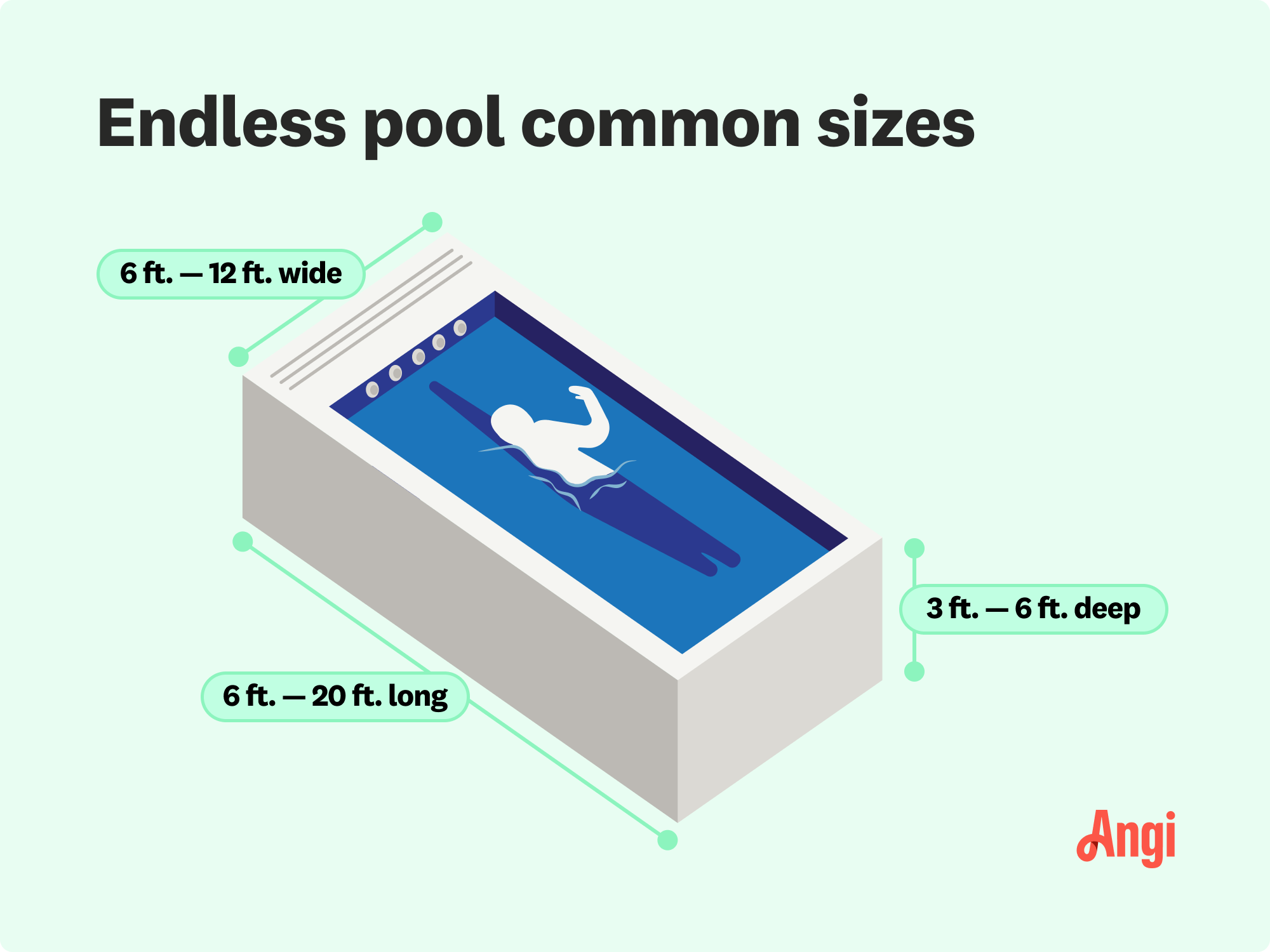 Endless pool common sizes

6 ft. — 12 ft. wide

3 ft. — 6 ft. deep

6 ft. — 20 ft. long

Angi