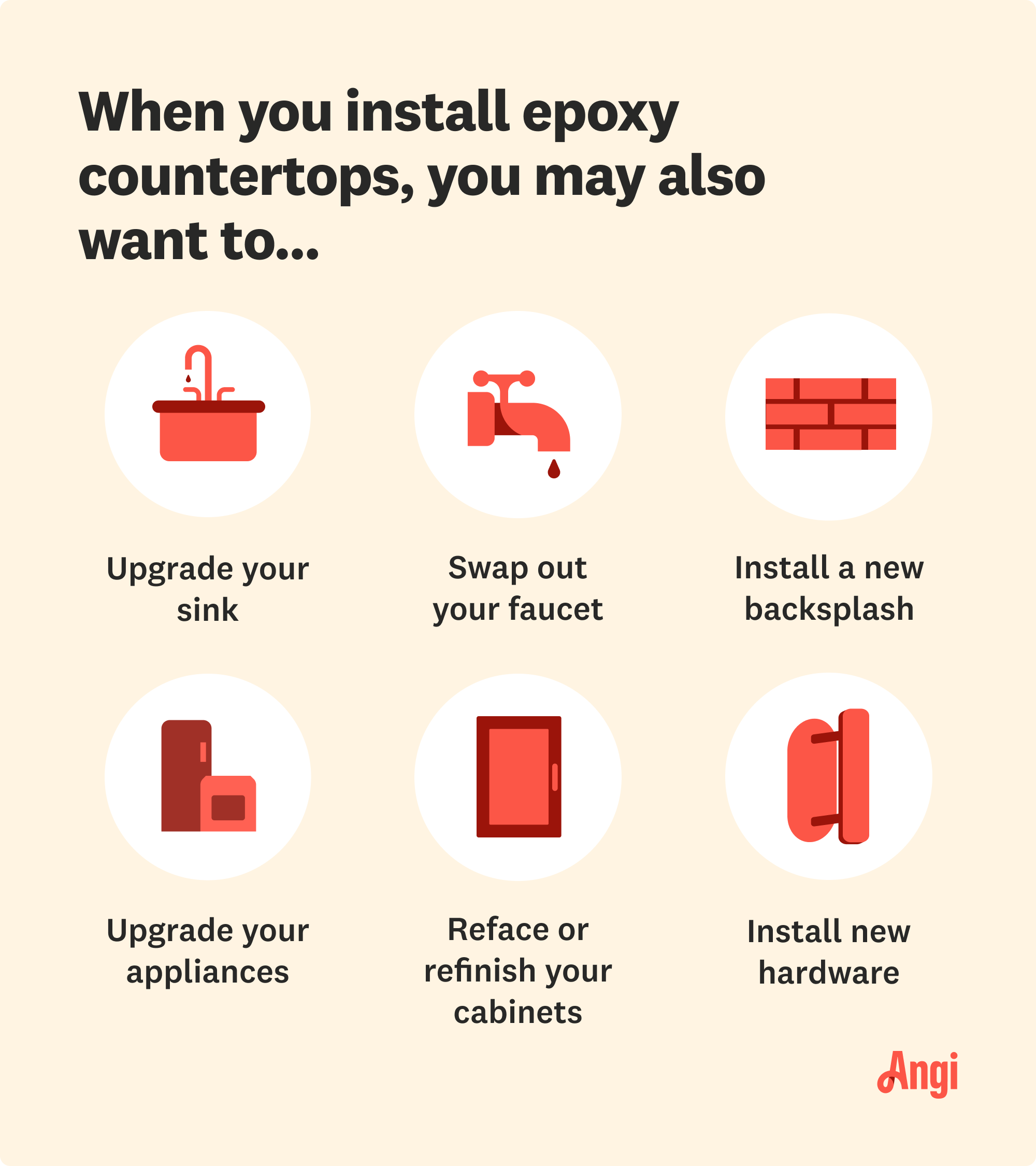 When you install epoxy countertops, you may also want to...

Upgrade your sink

Swap out your faucet

Install a new backsplash

Upgrade your appliances

Reface or refinish your cabinets

Install new hardware

Angi