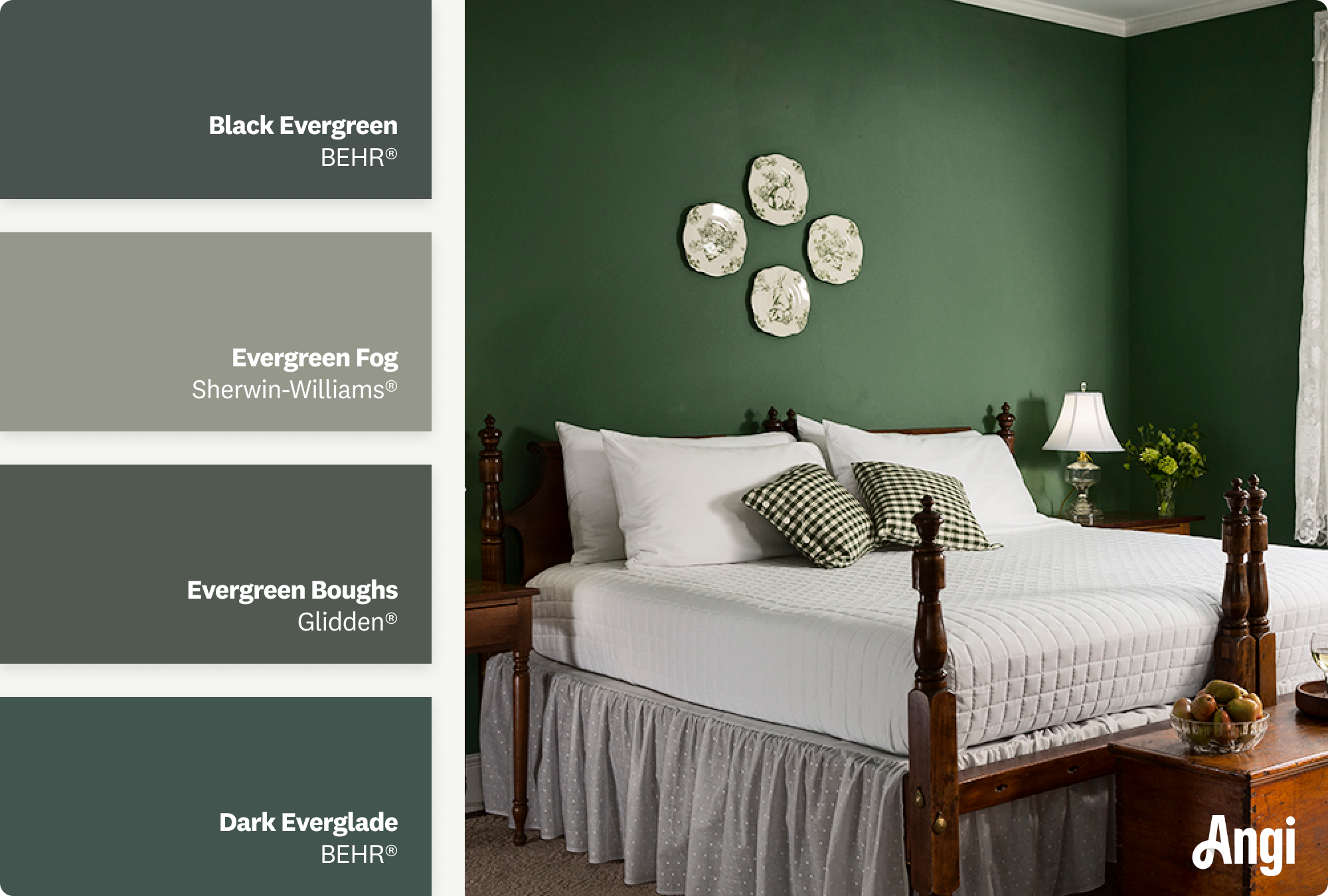 Black Evergreen
BEHR®

Evergreen Fog
Sherwin-Williams®

Evergreen Boughs
Glidden®

Dark Everglade
BEHR®

Angi