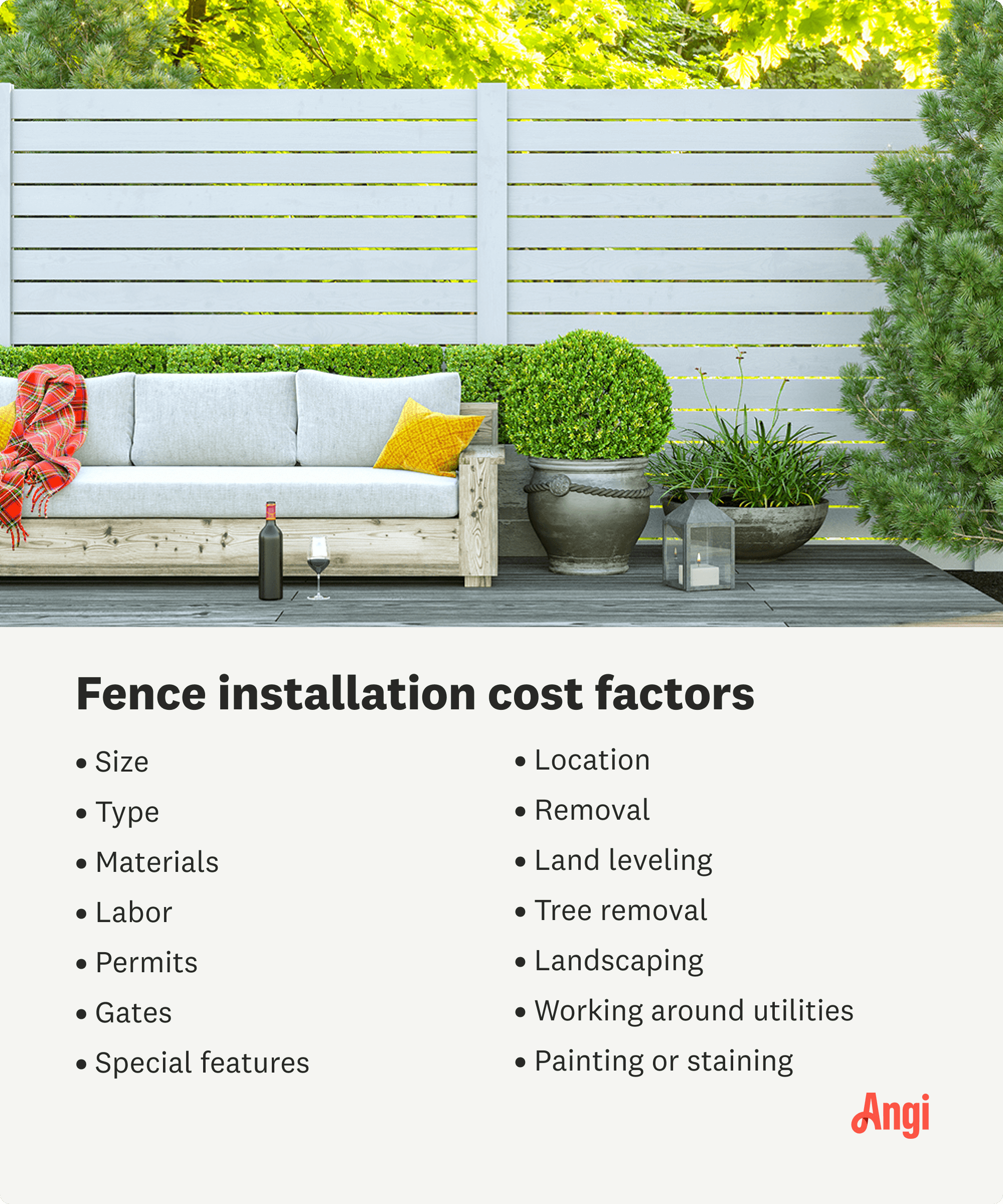 Fence installation cost factors

• Size
• Type
• Materials
• Labor
• Permits
• Gates
• Special features

• Location
• Removal
• Land leveling
• Tree removal
• Landscaping
• Working around utilities
• Painting or staining

Angi