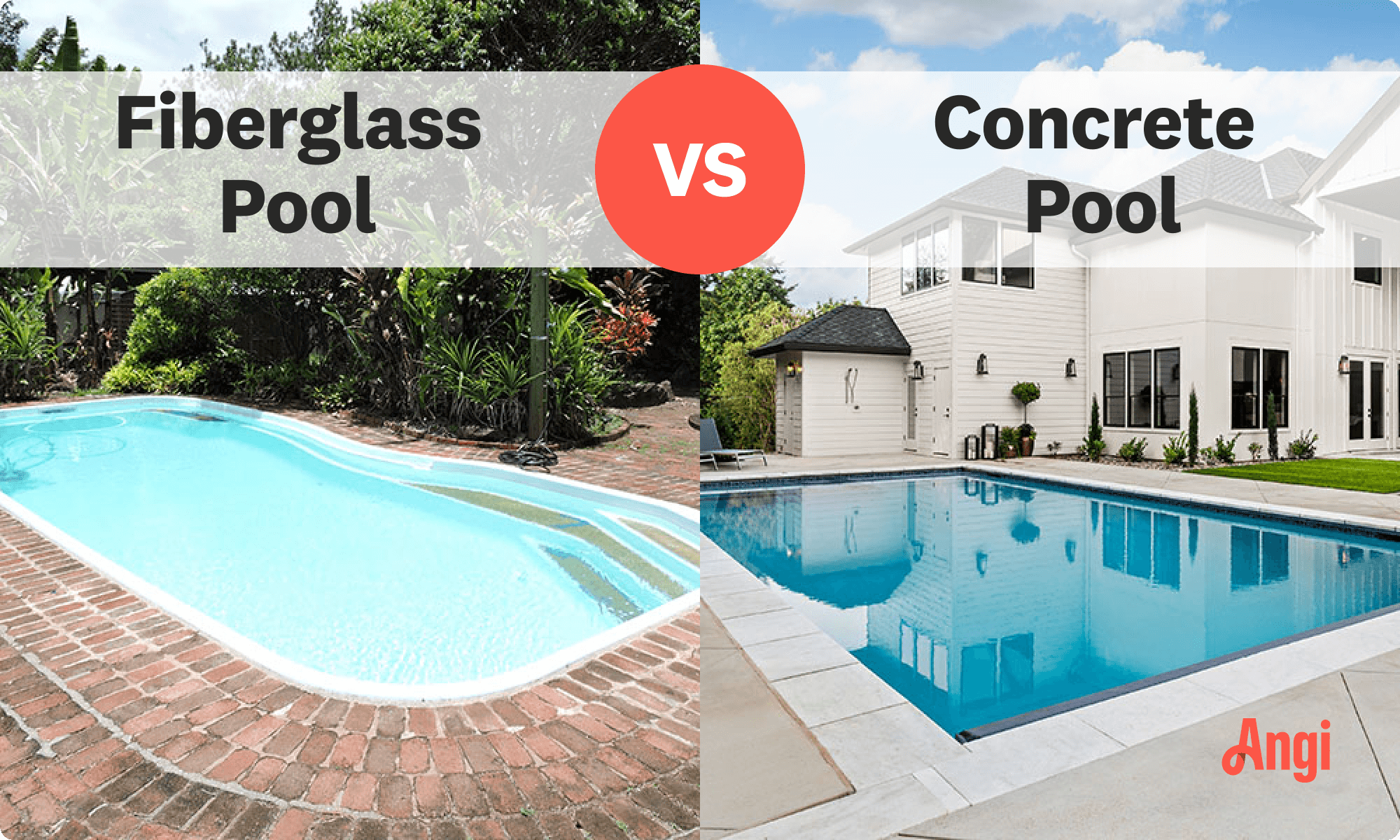 Fiberglass Pool

VS

Concrete Pool

Angi