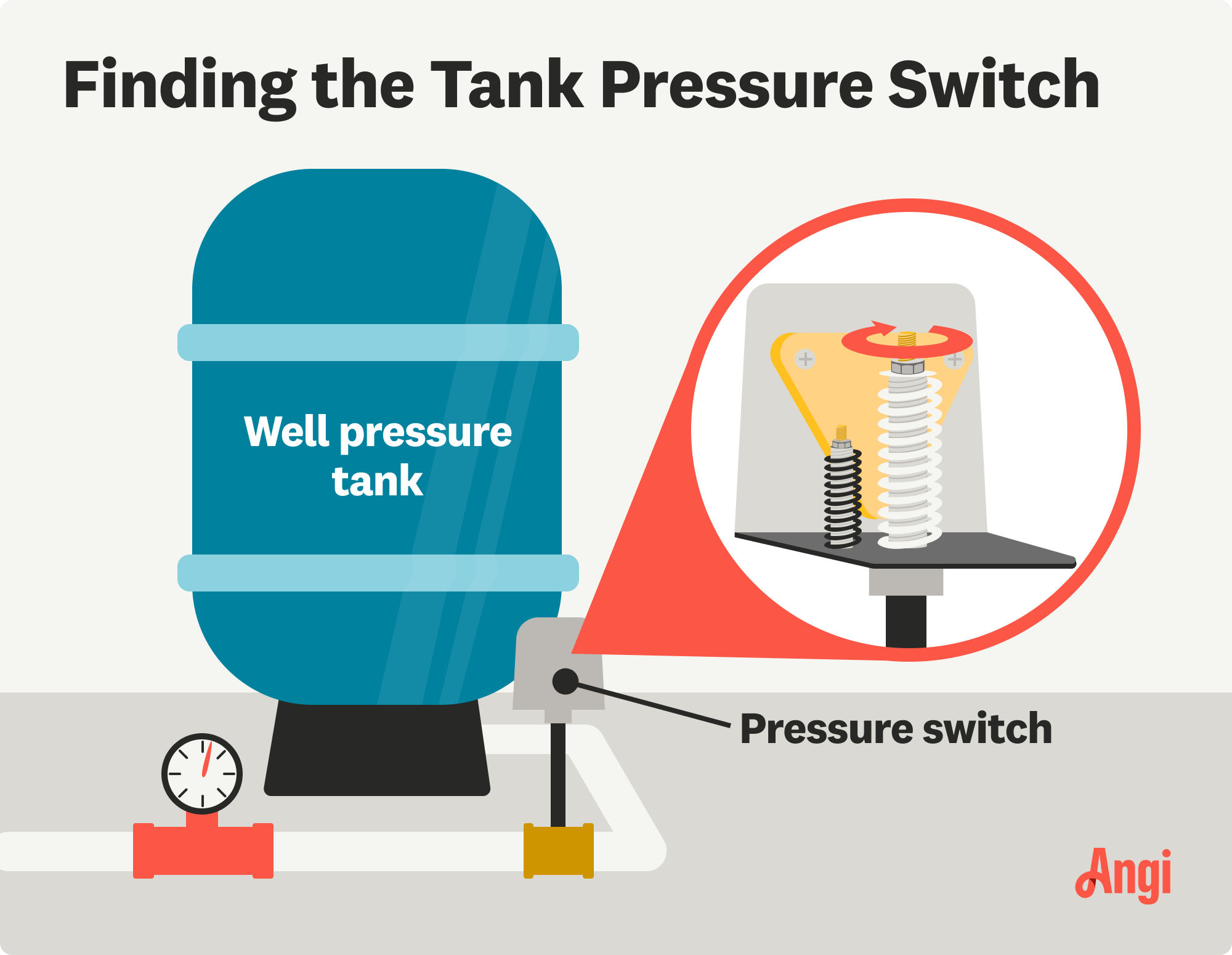 Finding the Tank Pressure Switch

Well pressure tank

Pressure switch

Angi