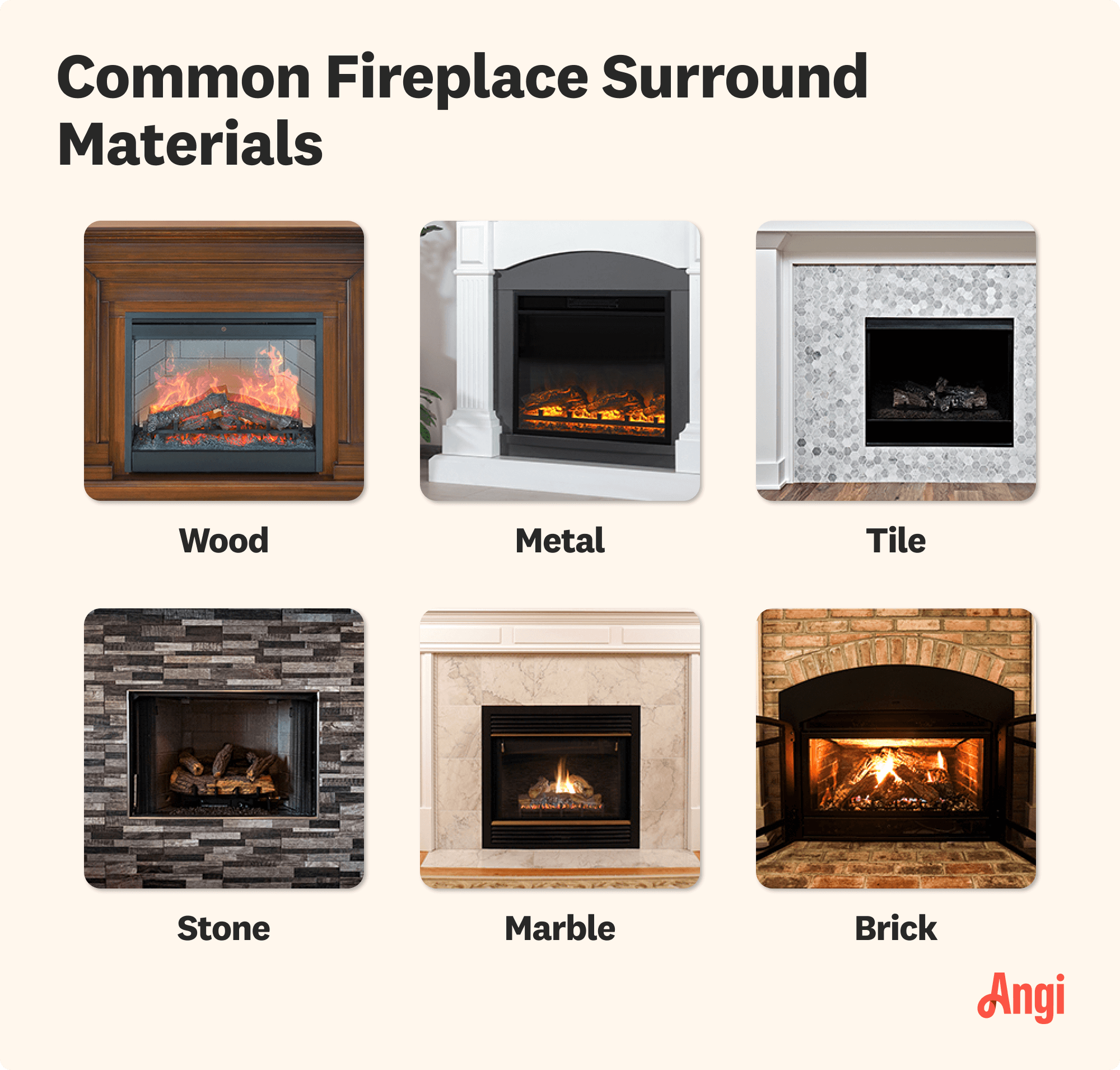 Common Fireplace Surround Materials

Wood

Metal

Tile

Stone

Marble

Brick

Angi