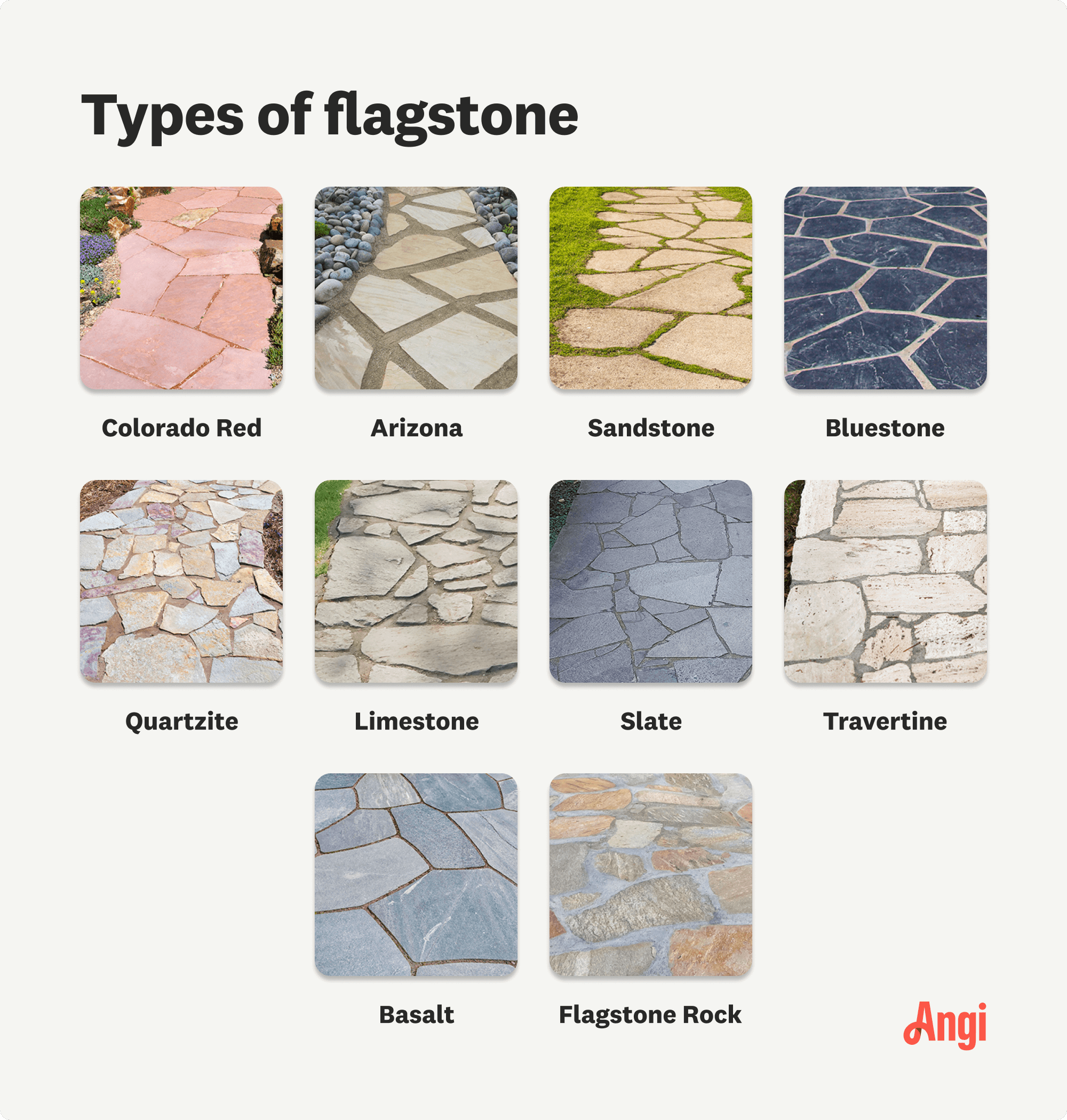 Types of flagstone

Colorado Red

Arizona

Sandstone

Bluestone

Quartzite

Limestone

Slate

Travertine

Basalt

Flagstone Rock

Angi