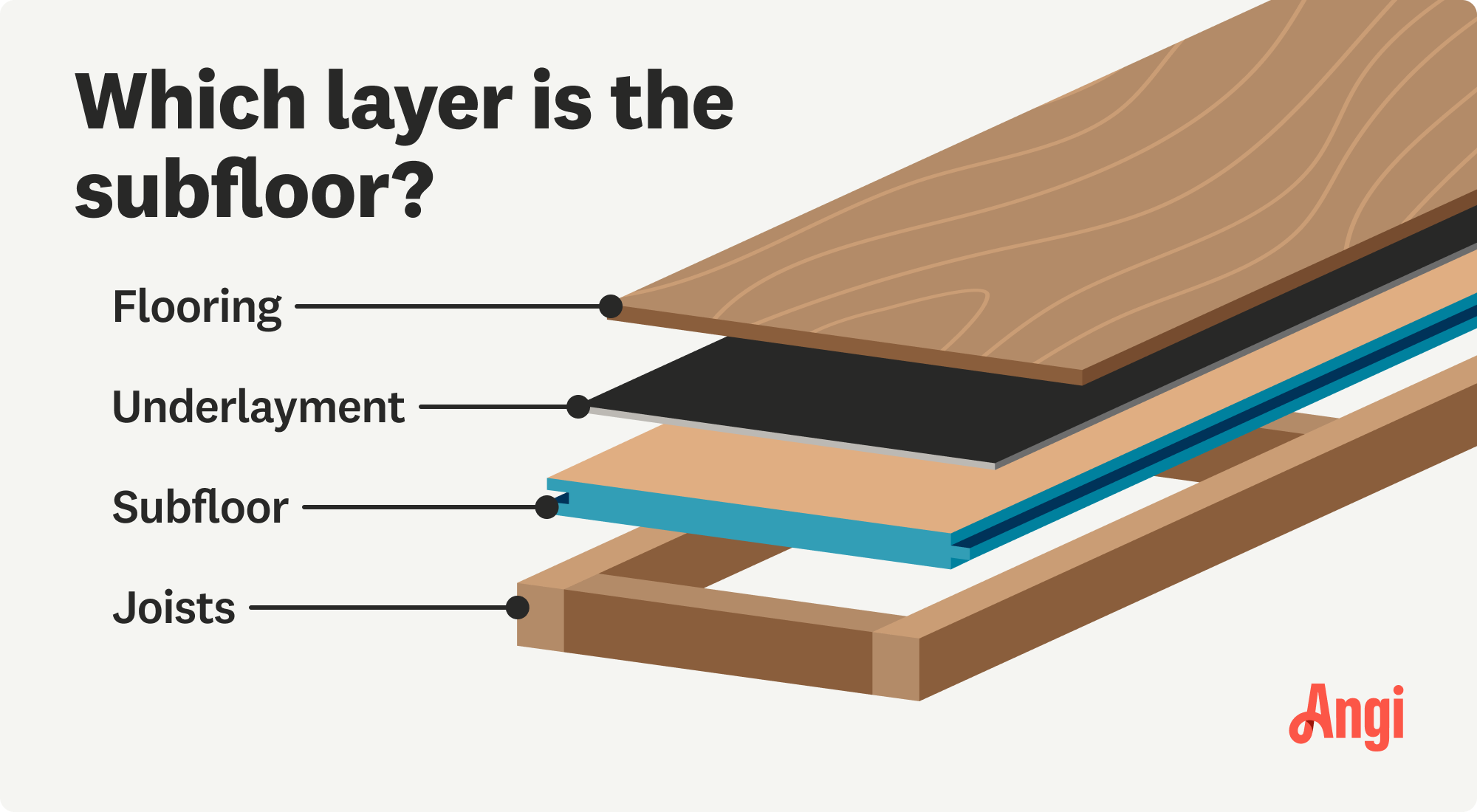 Which layer is the subfloor?

Flooring

Underlayment

Subfloor

Joists

Angi