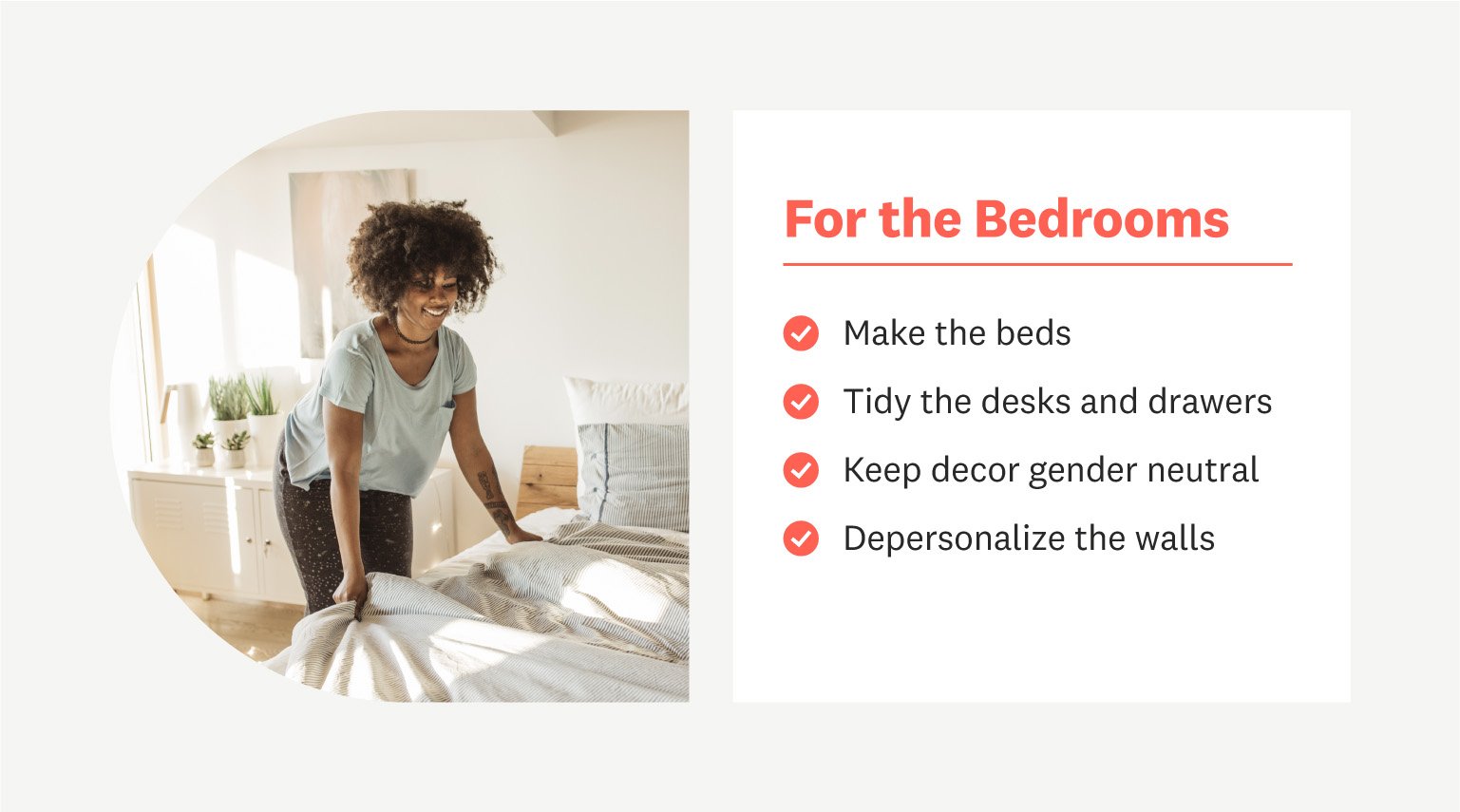 For the Bedrooms

Make the beds

Tidy the desks and drawers

Keep decor gender neutral

Depersonalize the walls