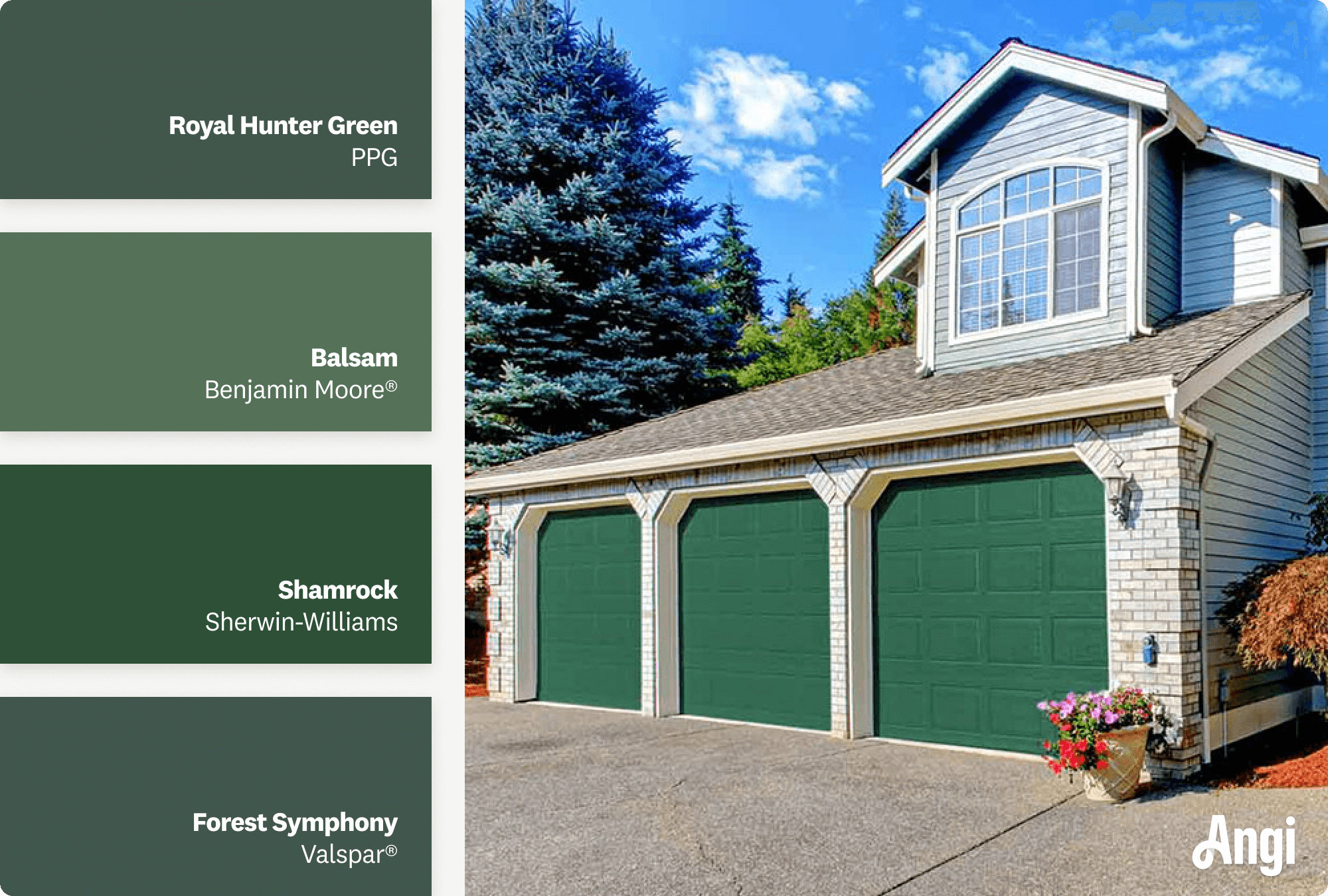 Royal Hunter Green
PPG

Balsam
Benjamin Moore®

Shamrock
Sherwin-Williams

Forest Symphony
Valspar®

Angi