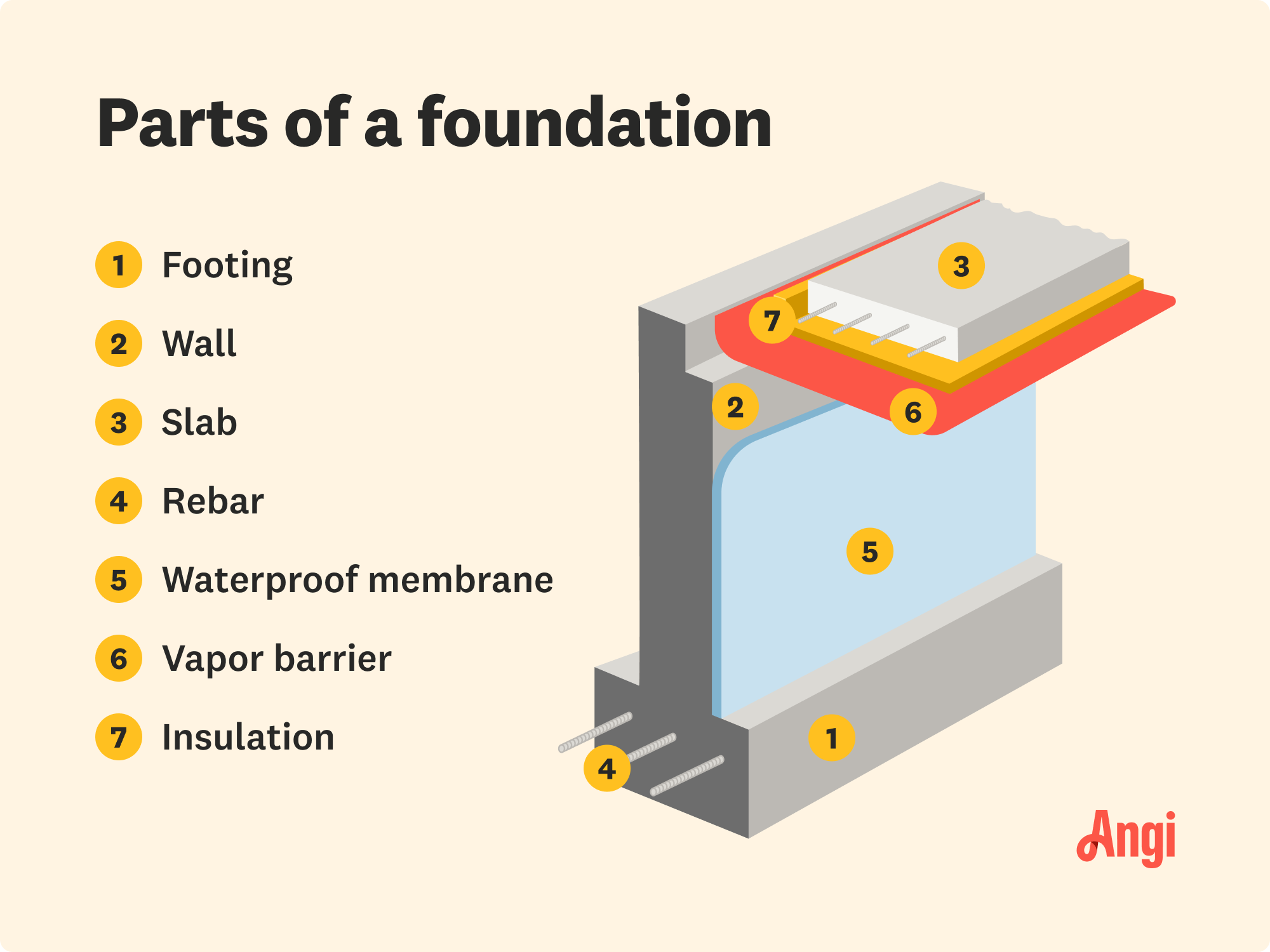 Parts of a foundation

1 Footing

2 Wall

3 Slab

4 Rebar

5 Waterproof membrane

6 Vapor barrier

7 Insulation

3

7

2

6

5

1

4

Angi