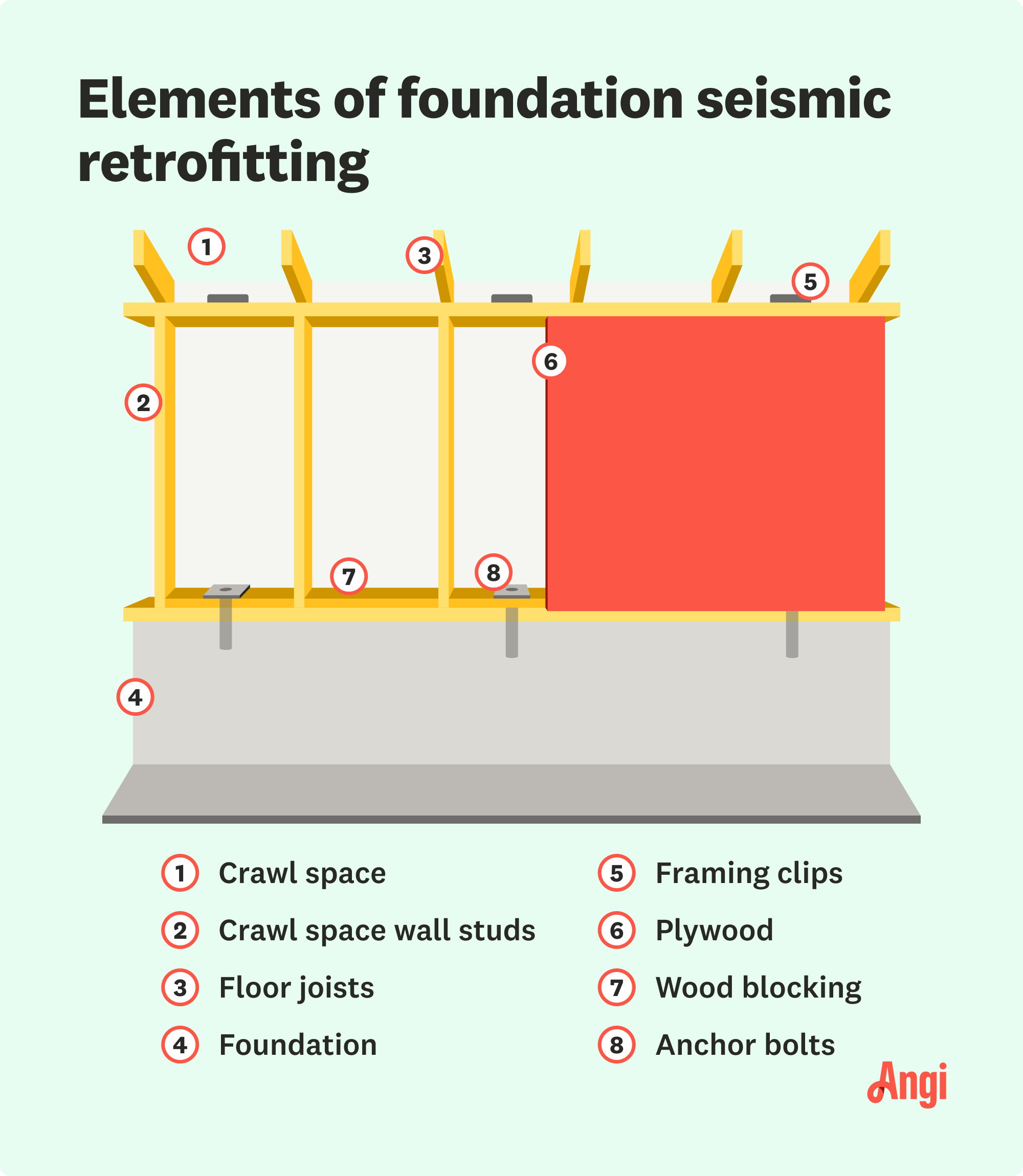 Elements of foundation seismic retrofitting

1

3

5

6

2

7

8

4

1 Crawl space

2 Crawl space wall studs

3 Floor joists

4 Foundation

5 Framing clips

6 Plywood

7 Wood blocking

8 Anchor bolts

Angi