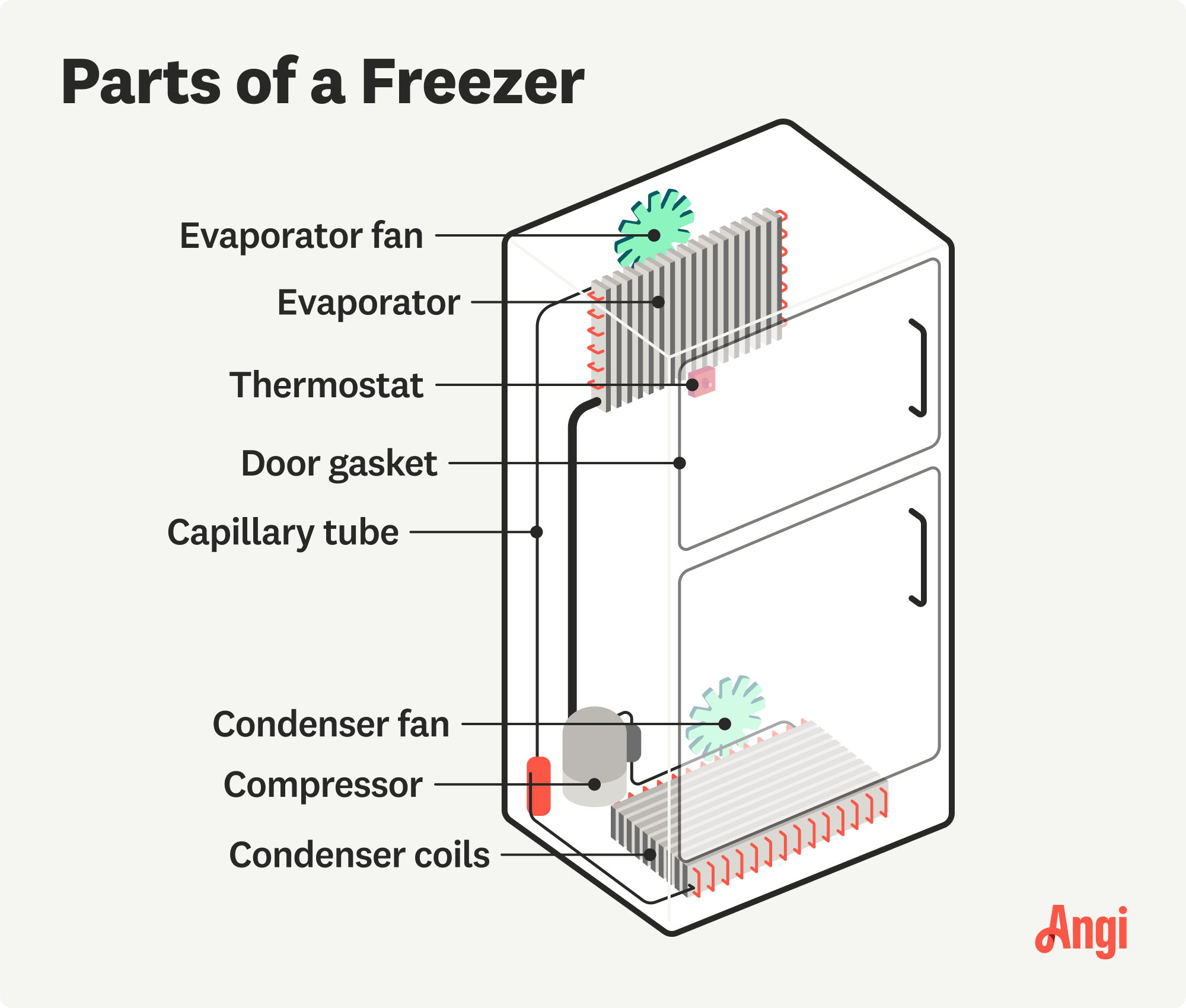 Parts of a Freezer

Evaporator fan

Evaporator

Thermostat

Door gasket

Capillary tube

Condenser fan

Compressor

Condenser coils

Angi