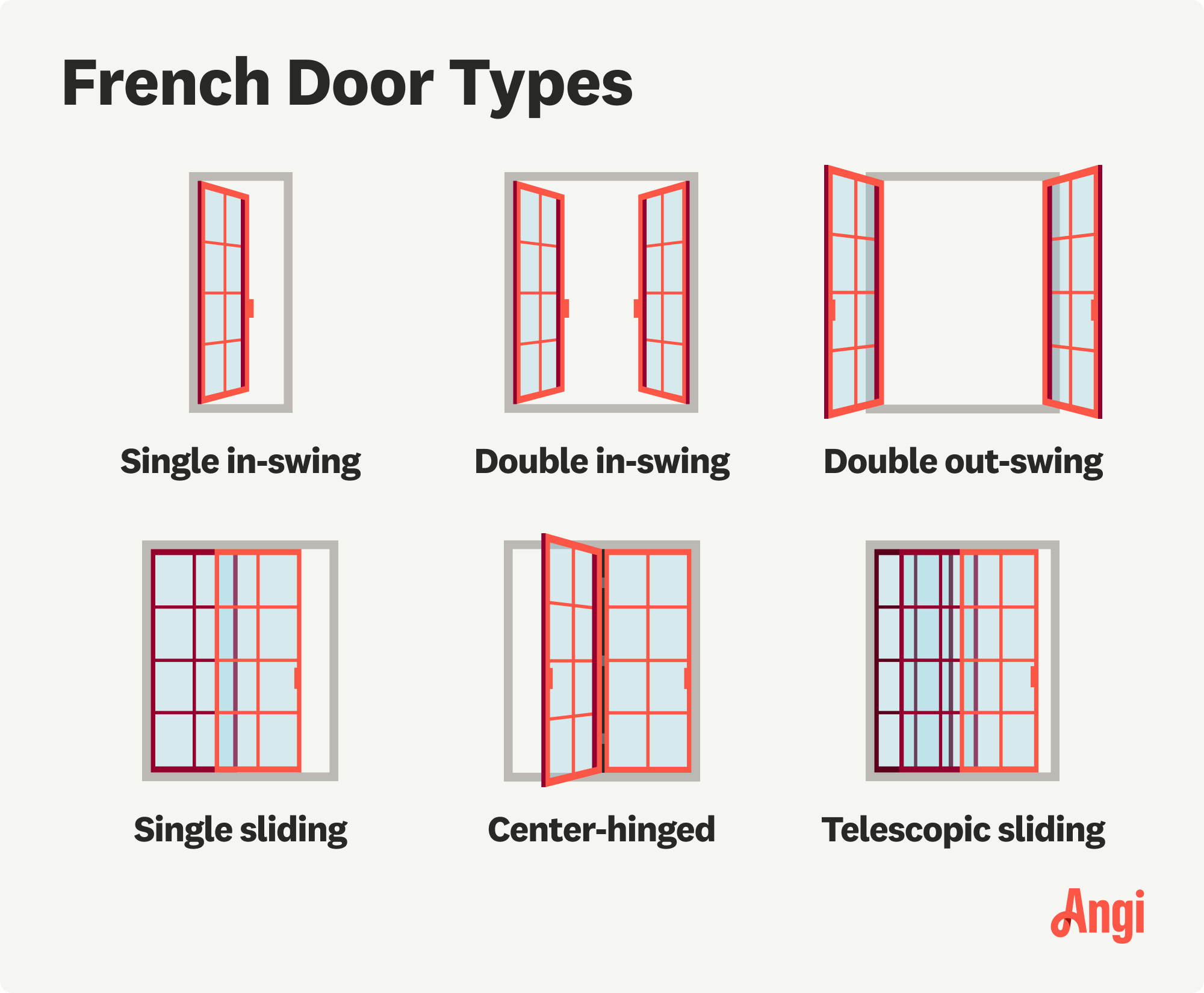 French Door Types

Single in-swing

Double in-swing

Double out-swing

Single sliding

Center-hinged

Telescopic sliding

Angi