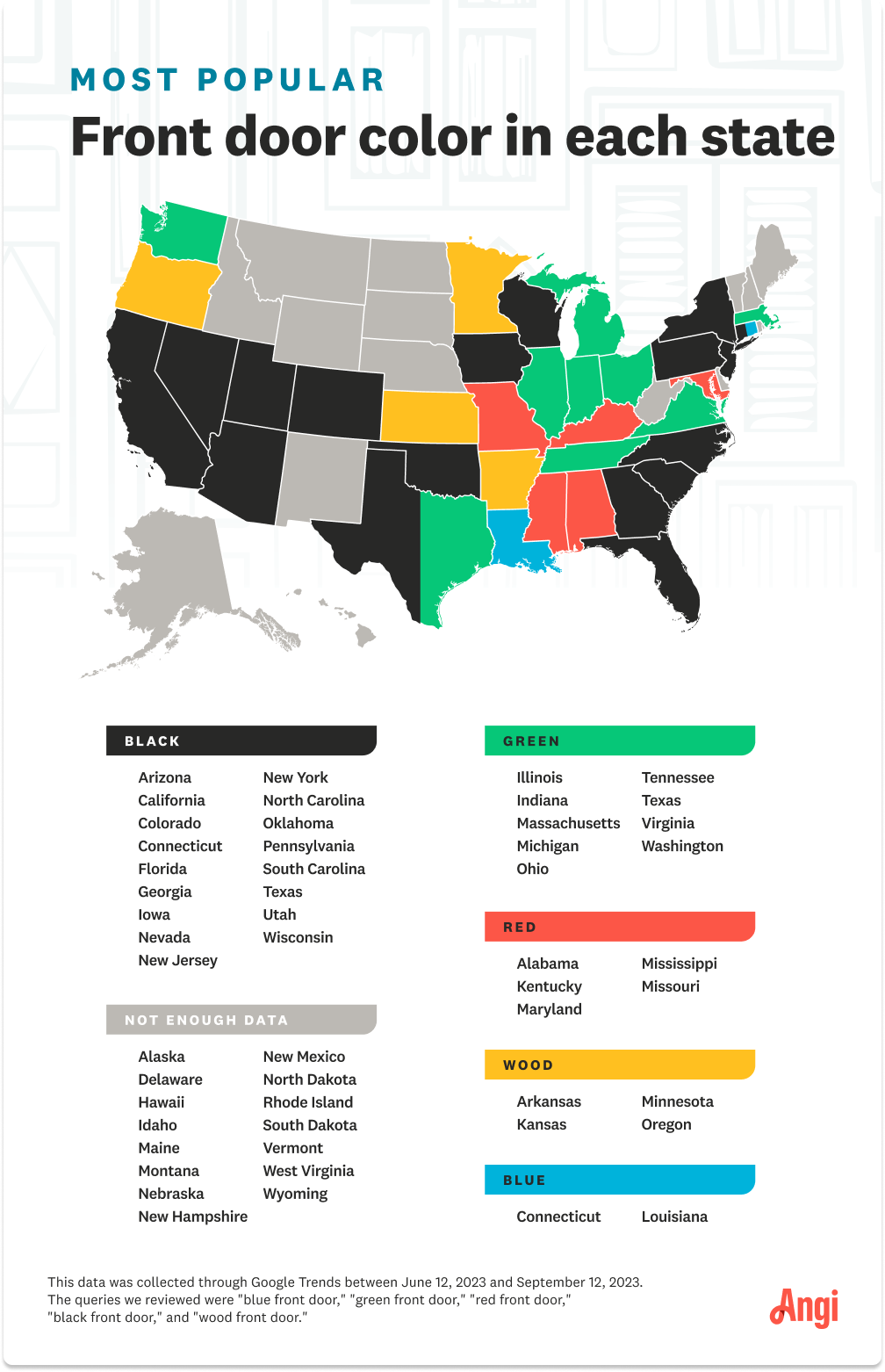 MOST POPULAR

Front door color in each state

BLACK

Arizona
California
Colorado
Connecticut
Florida
Georgia
Iowa
Nevada
New Jersey

New York
North Carolina
Oklahoma
Pennsylvania
South Carolina
Texas
Utah
Wisconsin

NOT ENOUGH DATA

Alaska
Delaware
Hawaii
Idaho
Maine
Montana
Nebraska
New Hampshire

New Mexico
North Dakota
Rhode Island
South Dakota
Vermont
West Virginia
Wyoming

GREEN

Illinois
Indiana
Massachusetts
Michigan
Ohio

Tennessee
Texas
Virginia
Washington

RED

Alabama
Kentucky
Maryland

Mississippi
Missouri

WOOD

Arkansas
Kansas

Minnesota
Oregon

BLUE

Connecticut

Louisiana

This data was collected through Google Trends between June 12, 2023 and September 12, 2023. The queries we reviewed were "blue front door," "green front door," "red front door," "black front door," and "wood front door."

Angi