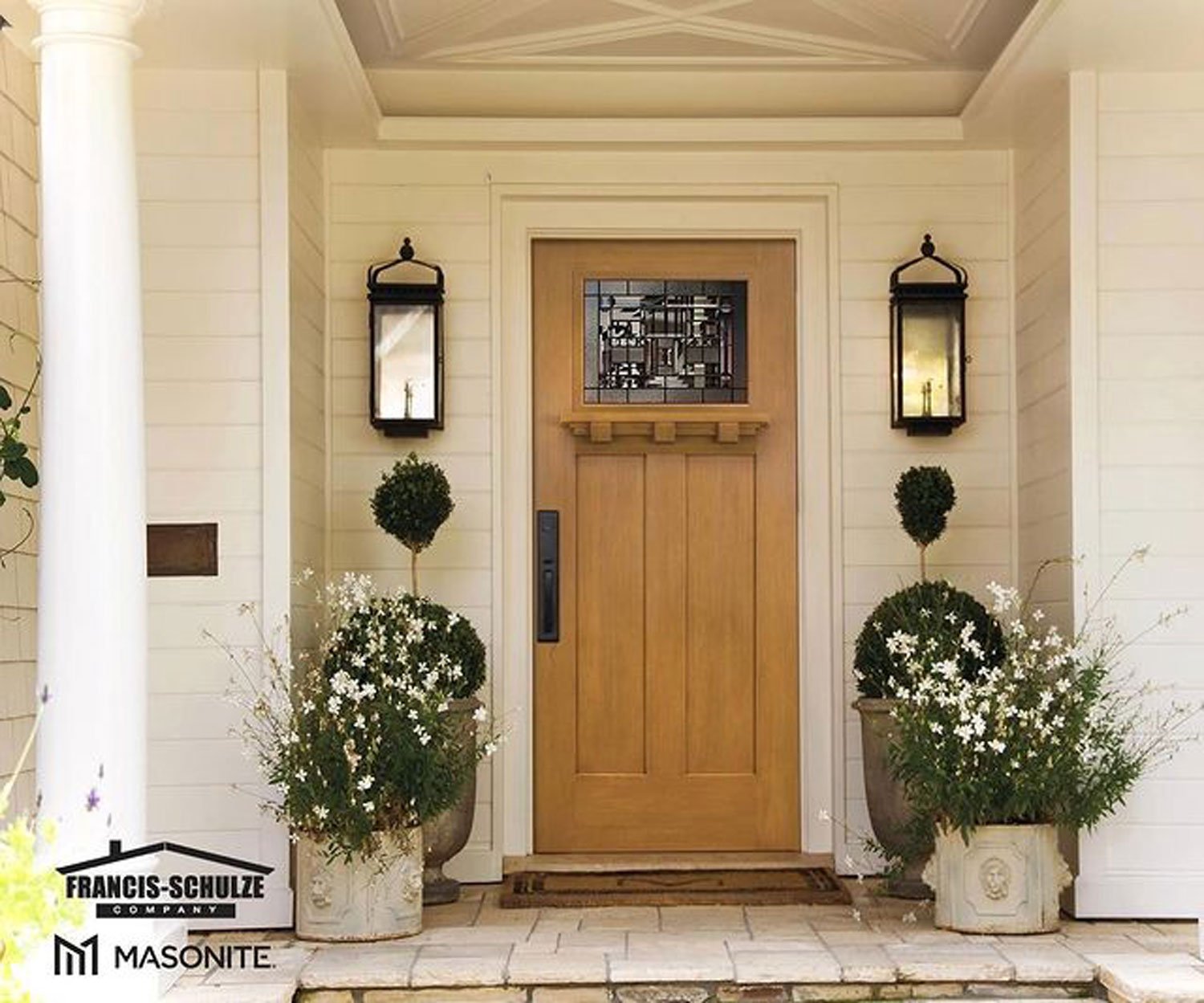 FRANCIS-SCHULZE
COMPANY

MASONITE.