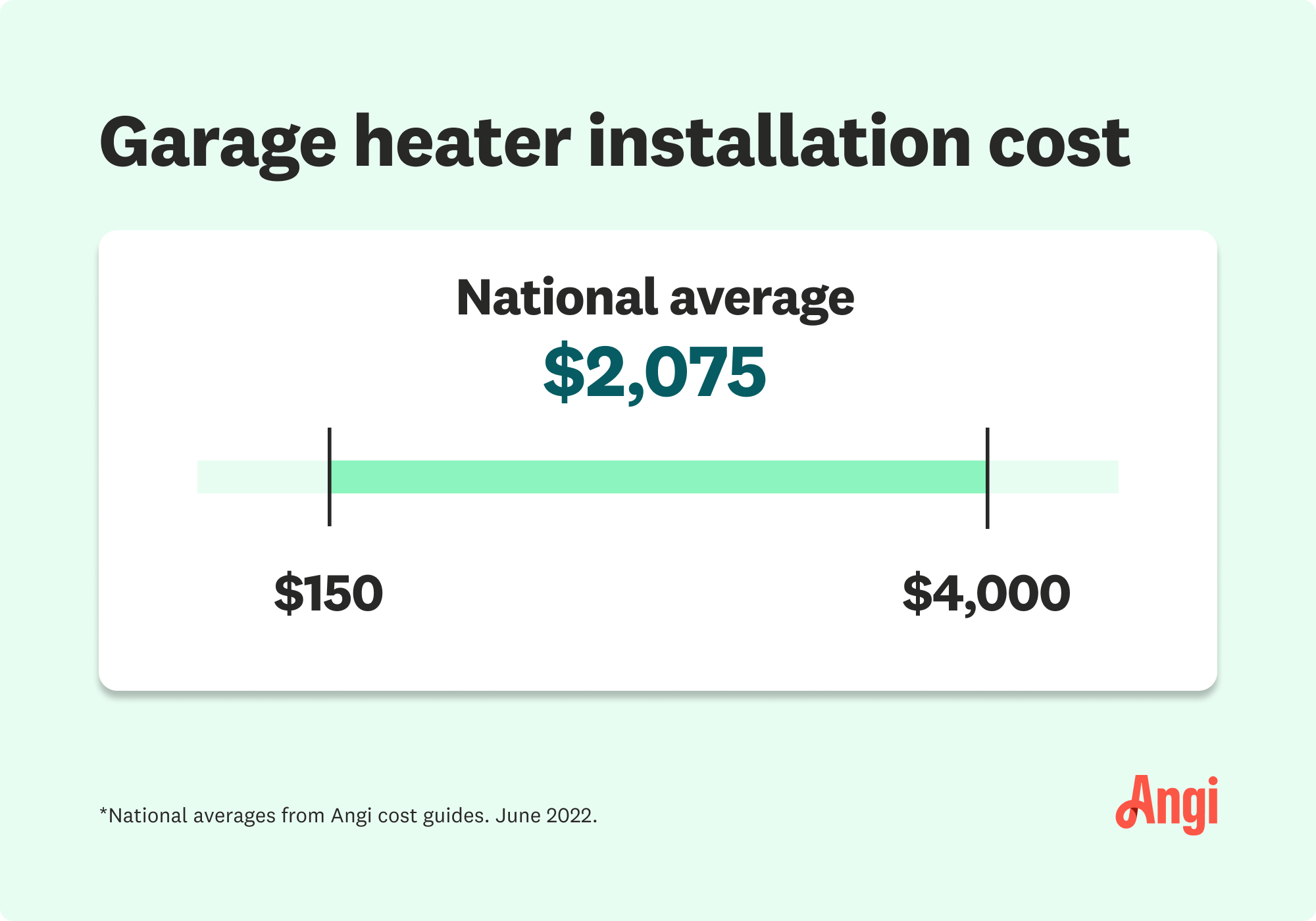 Garage heater installation cost

National average
\$2,075

\$150

\$4,000

*National averages from Angi cost guides. June 2022.

Angi