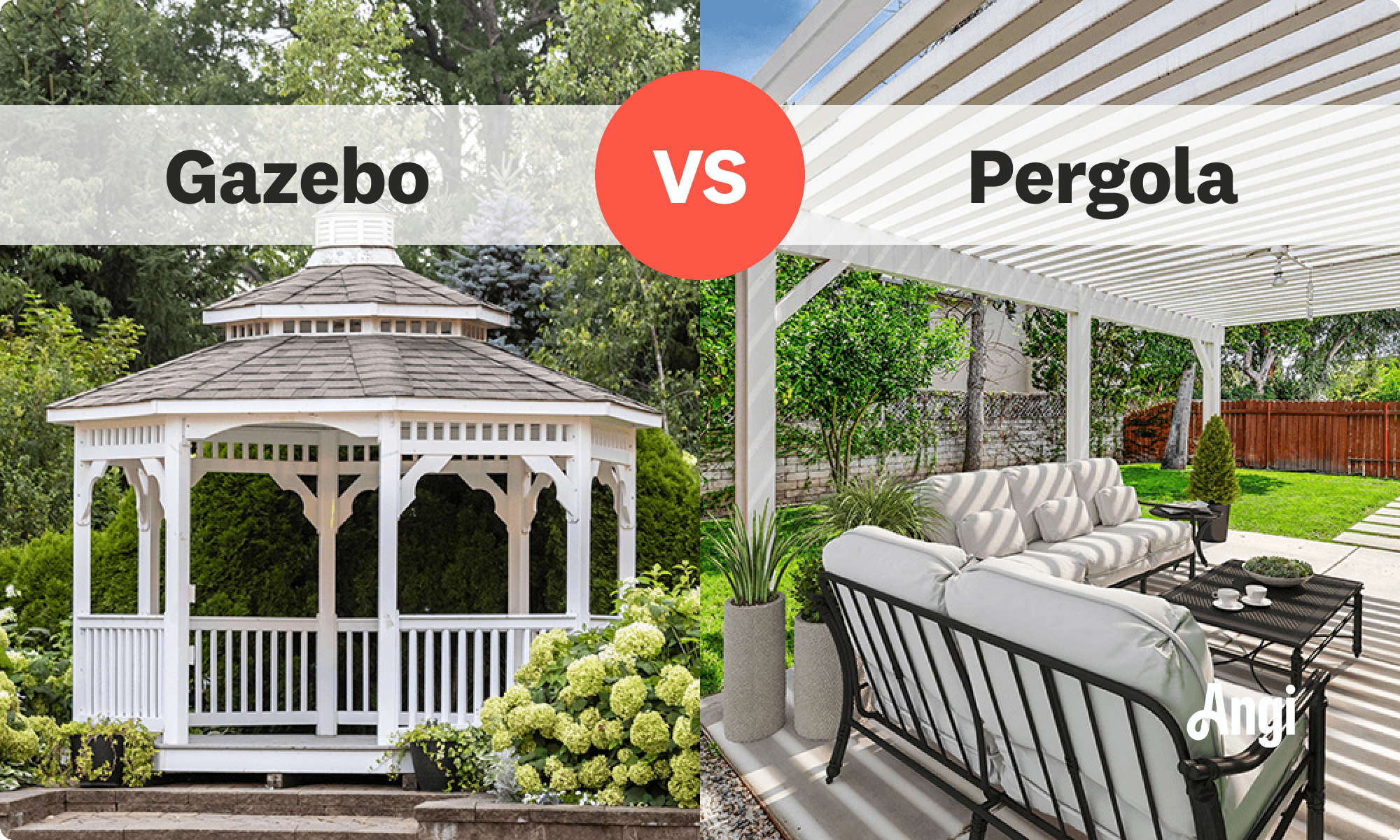 Gazebo

VS

Pergola

Angi