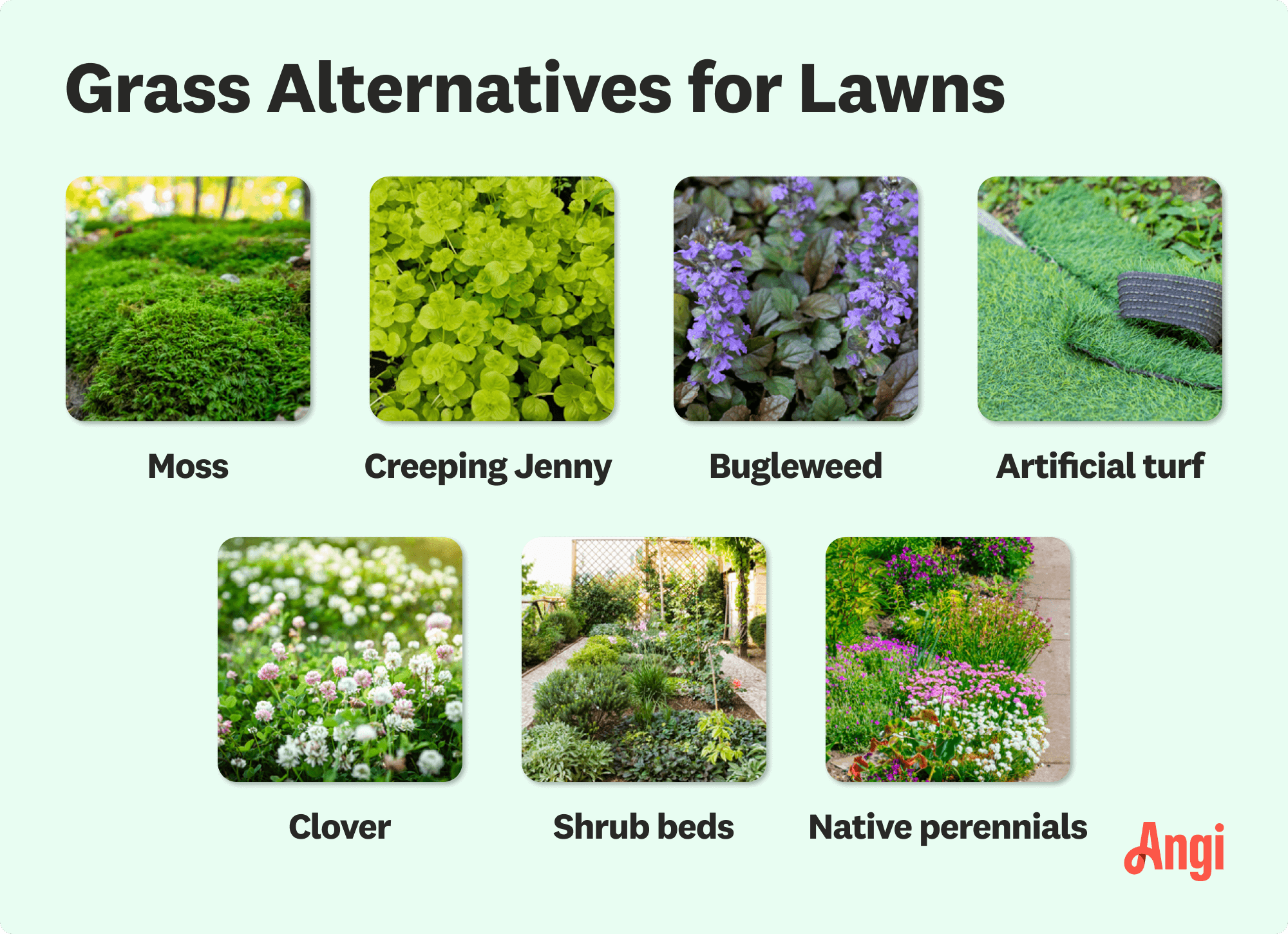 Grass Alternatives for Lawns

Moss

Creeping Jenny

Bugleweed

Artificial turf

Clover

Shrub beds

Native perennials

Angi