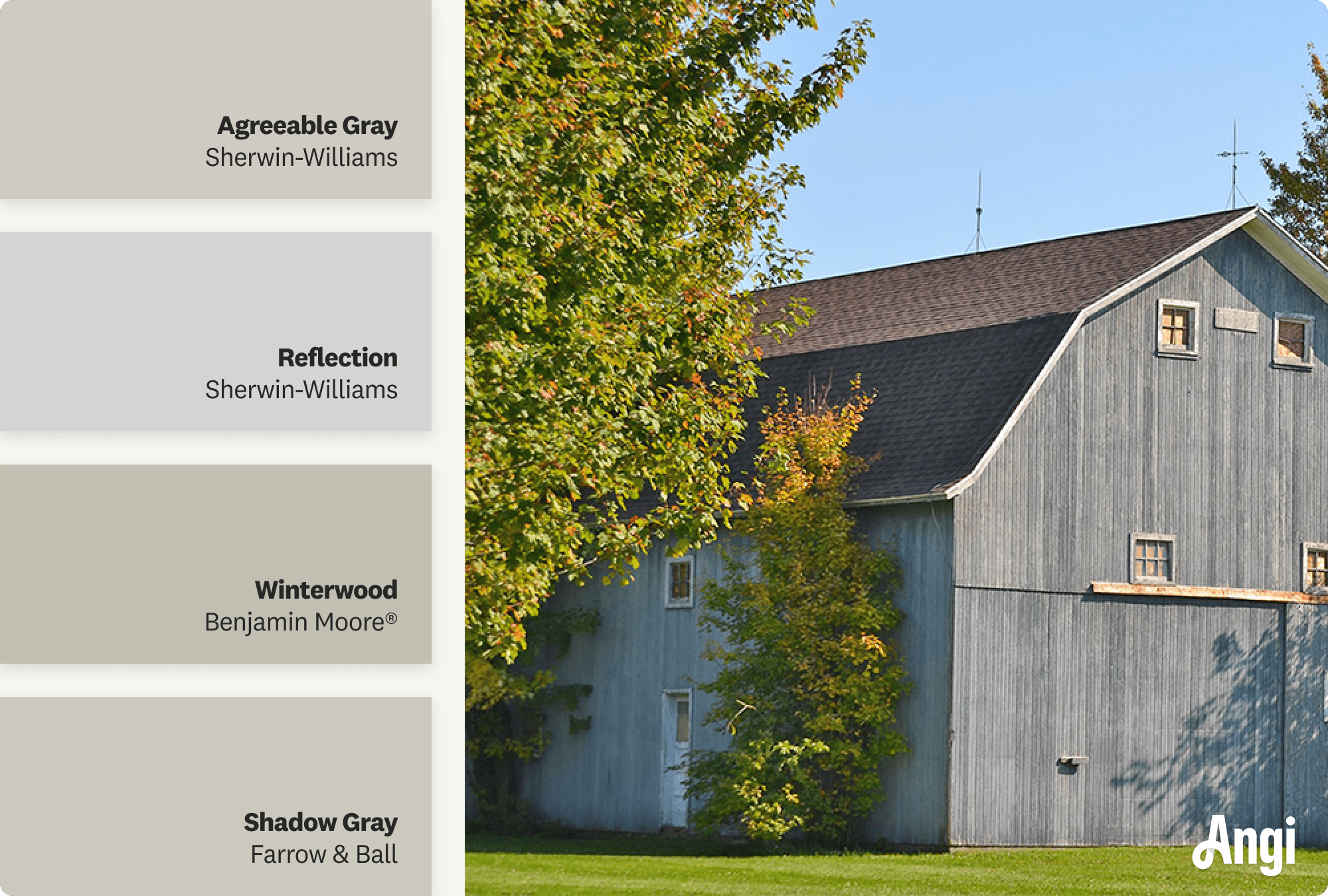 Agreeable Gray
Sherwin-Williams

Reflection
Sherwin-Williams

Winterwood
Benjamin Moore®

Shadow Gray
Farrow & Ball

Angi