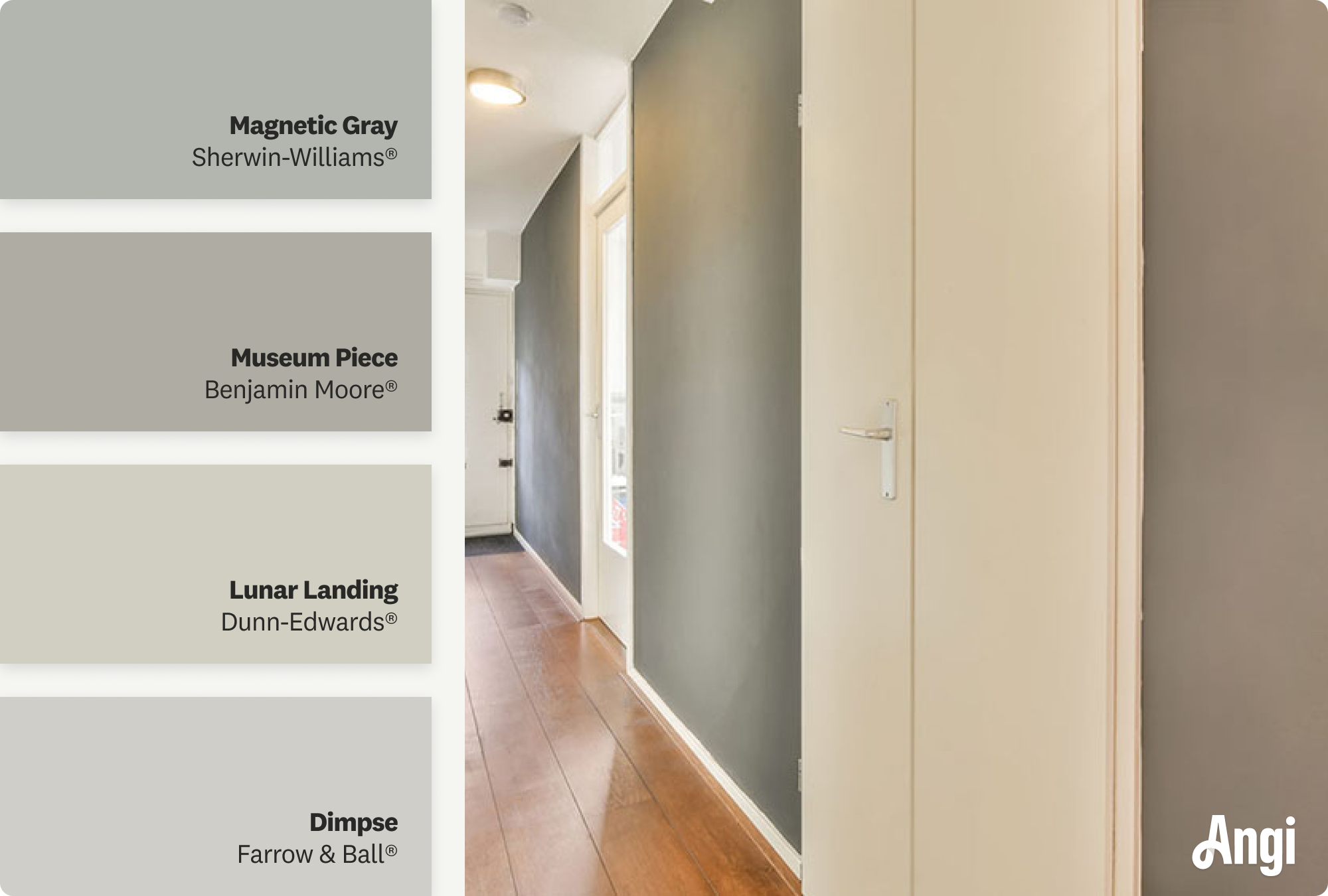 Magnetic Gray
Sherwin-Williams®

Museum Piece
Benjamin Moore®

Lunar Landing
Dunn-Edwards®

Dimpse
Farrow & Ball®

Angi