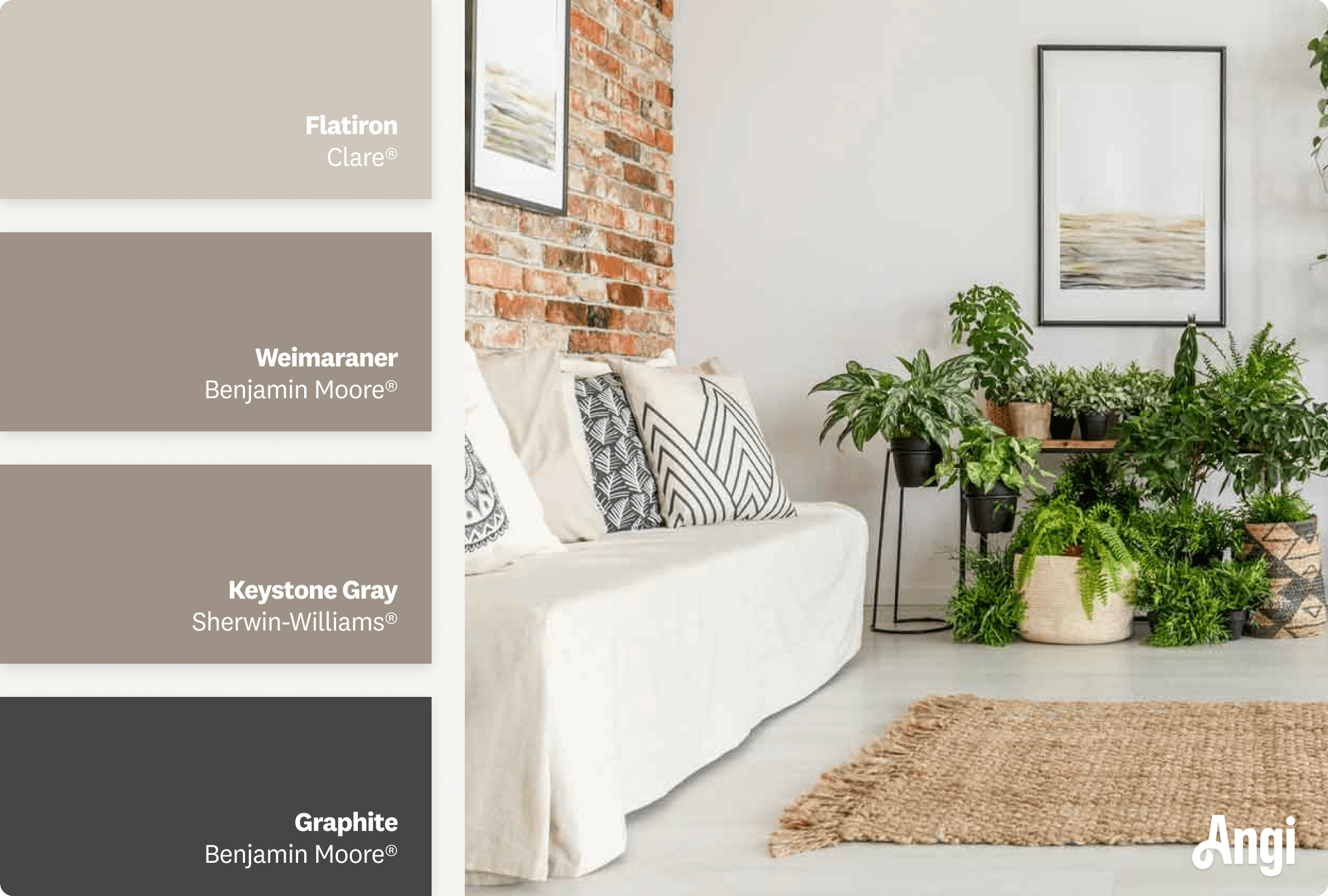 Flatiron
Clare®

Weimaraner
Benjamin Moore®

Keystone Gray
Sherwin-Williams®

Graphite
Benjamin Moore®

Angi