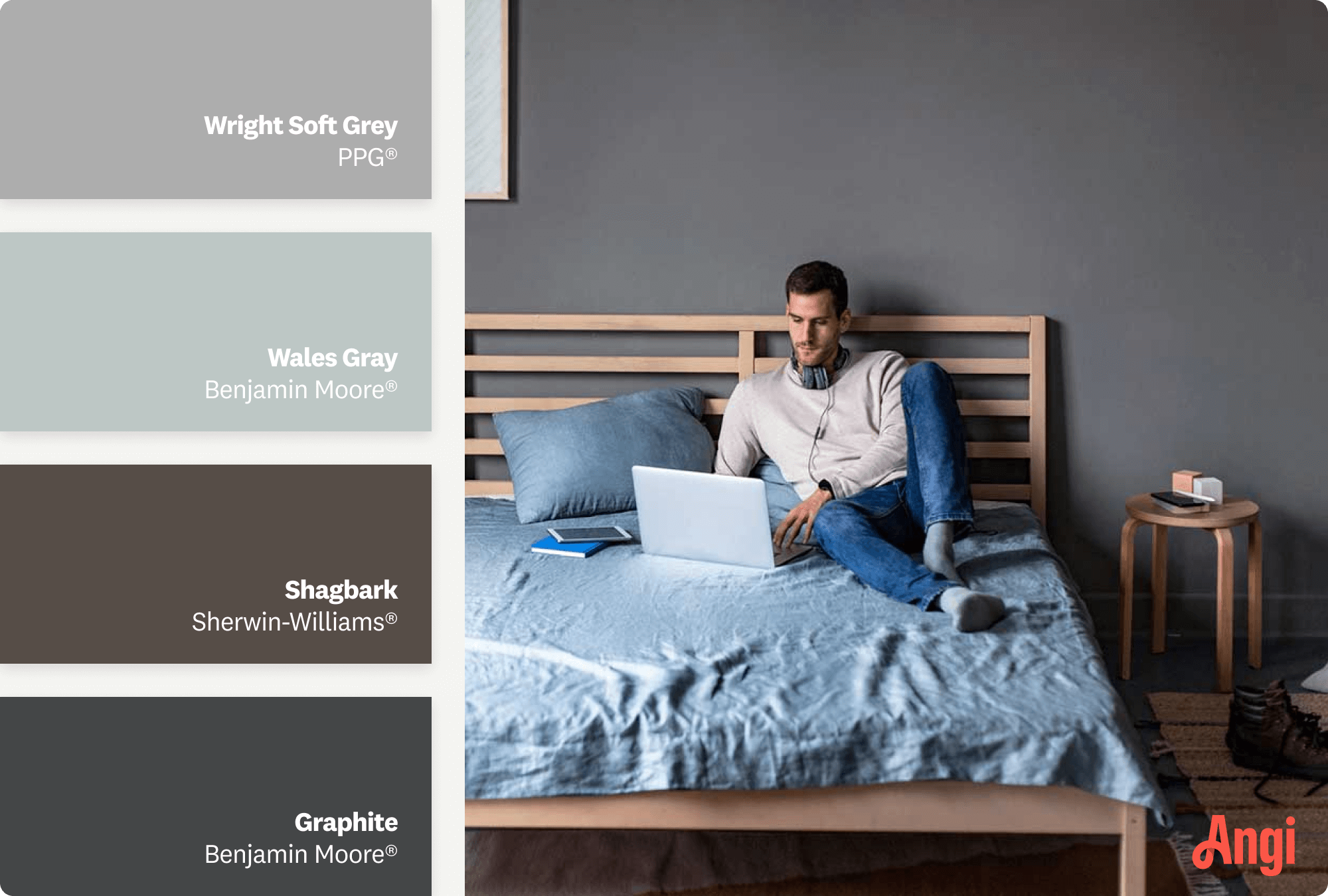 Wright Soft Grey
PPG®

Wales Gray
Benjamin Moore®

Shagbark
Sherwin-Williams®

Graphite
Benjamin Moore®

Angi