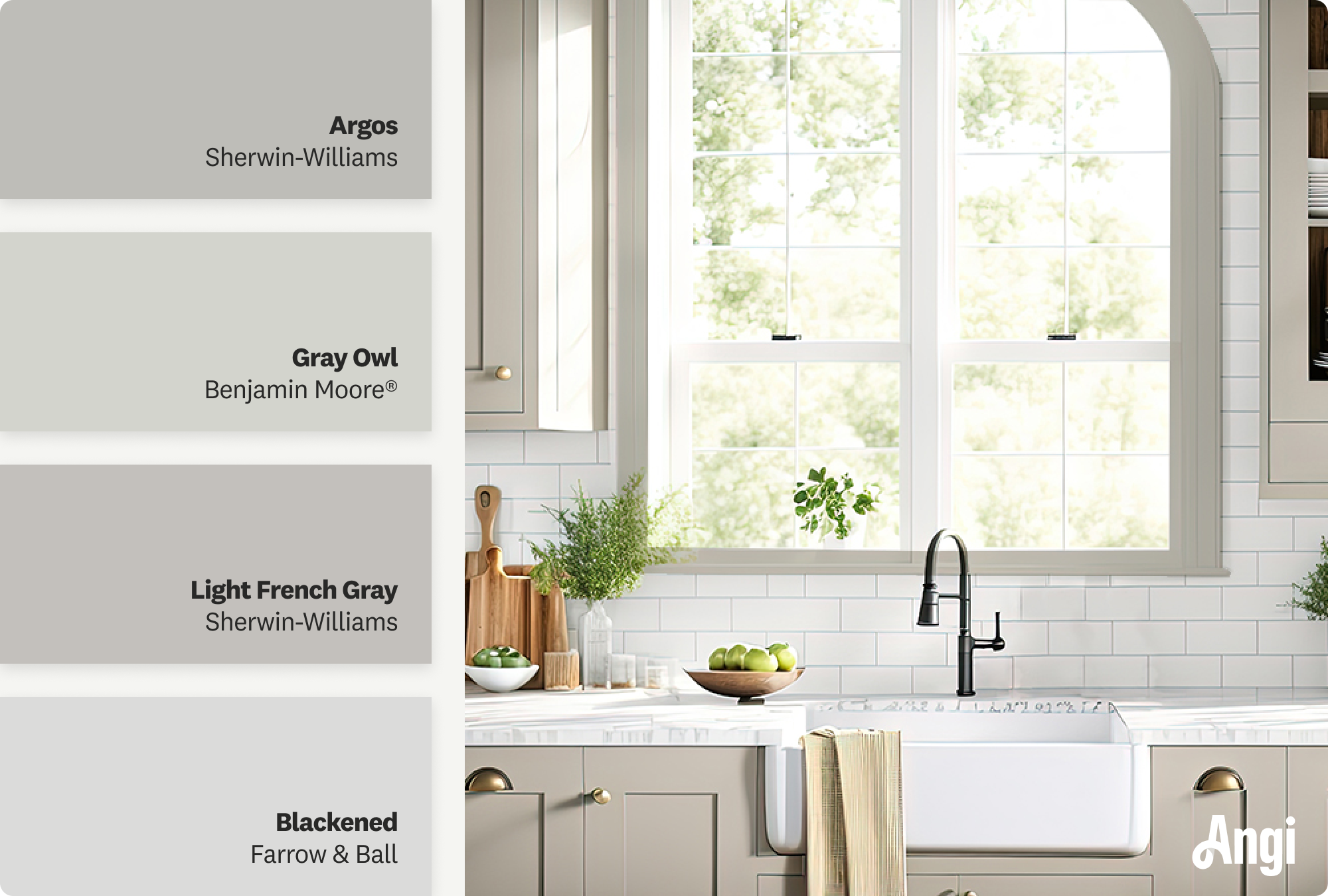 Argos
Sherwin-Williams

Gray Owl
Benjamin Moore®

Light French Gray
Sherwin-Williams

Blackened
Farrow & Ball

Angi