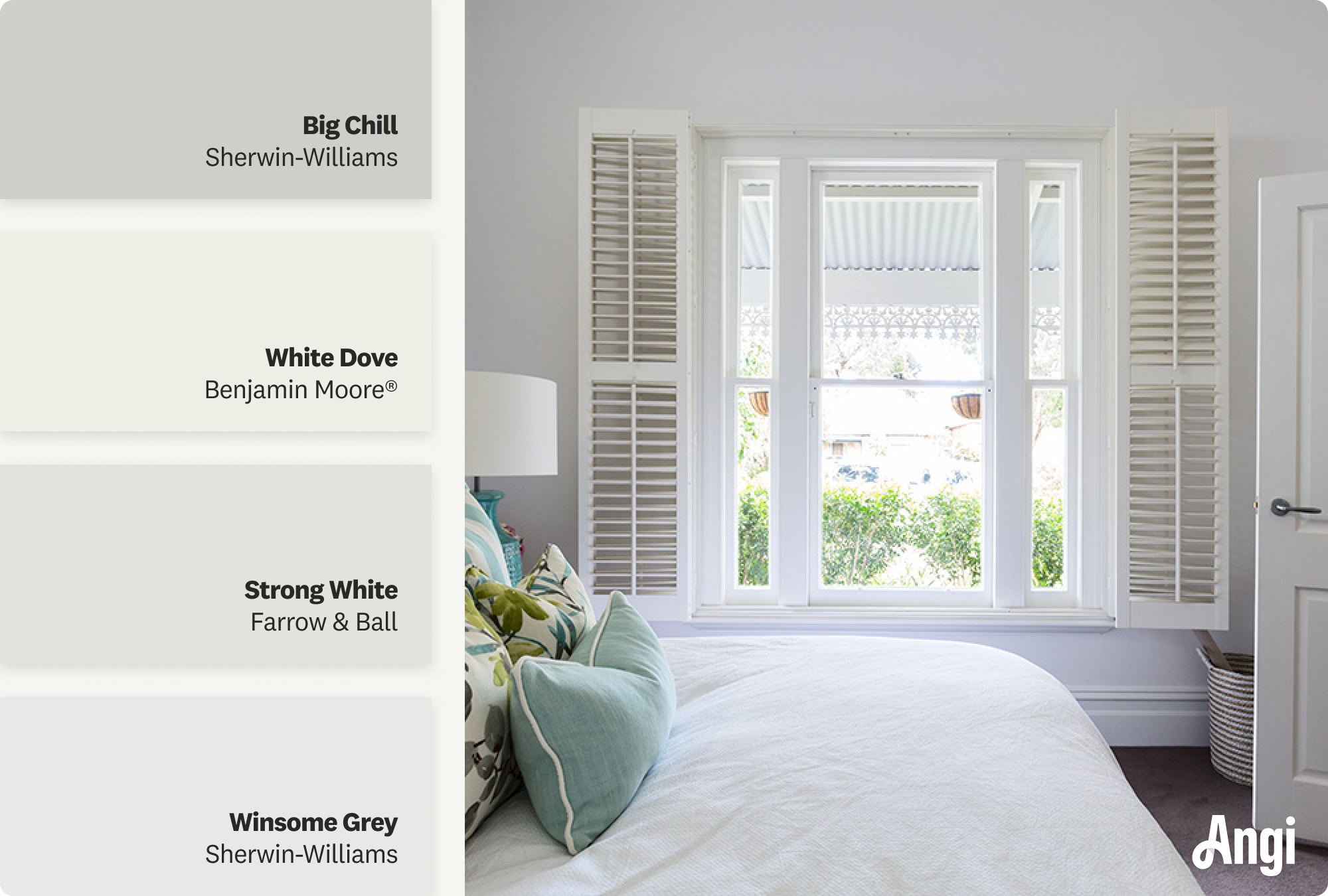 Big Chill
Sherwin-Williams

White Dove
Benjamin Moore®

Strong White
Farrow & Ball

Winsome Grey
Sherwin-Williams

Angi