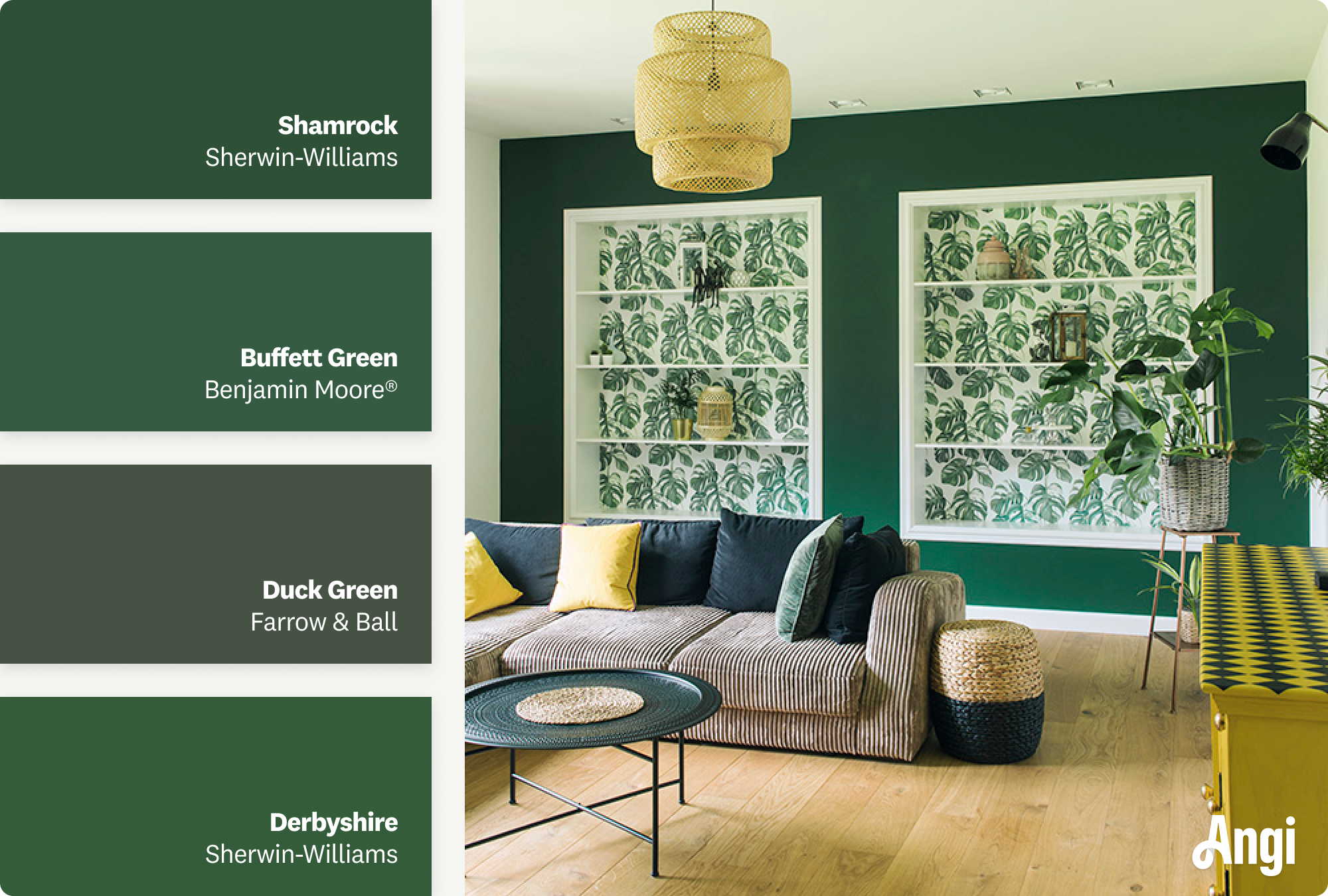 Shamrock
Sherwin-Williams

Buffett Green
Benjamin Moore®

Duck Green
Farrow & Ball

Derbyshire
Sherwin-Williams

Angi