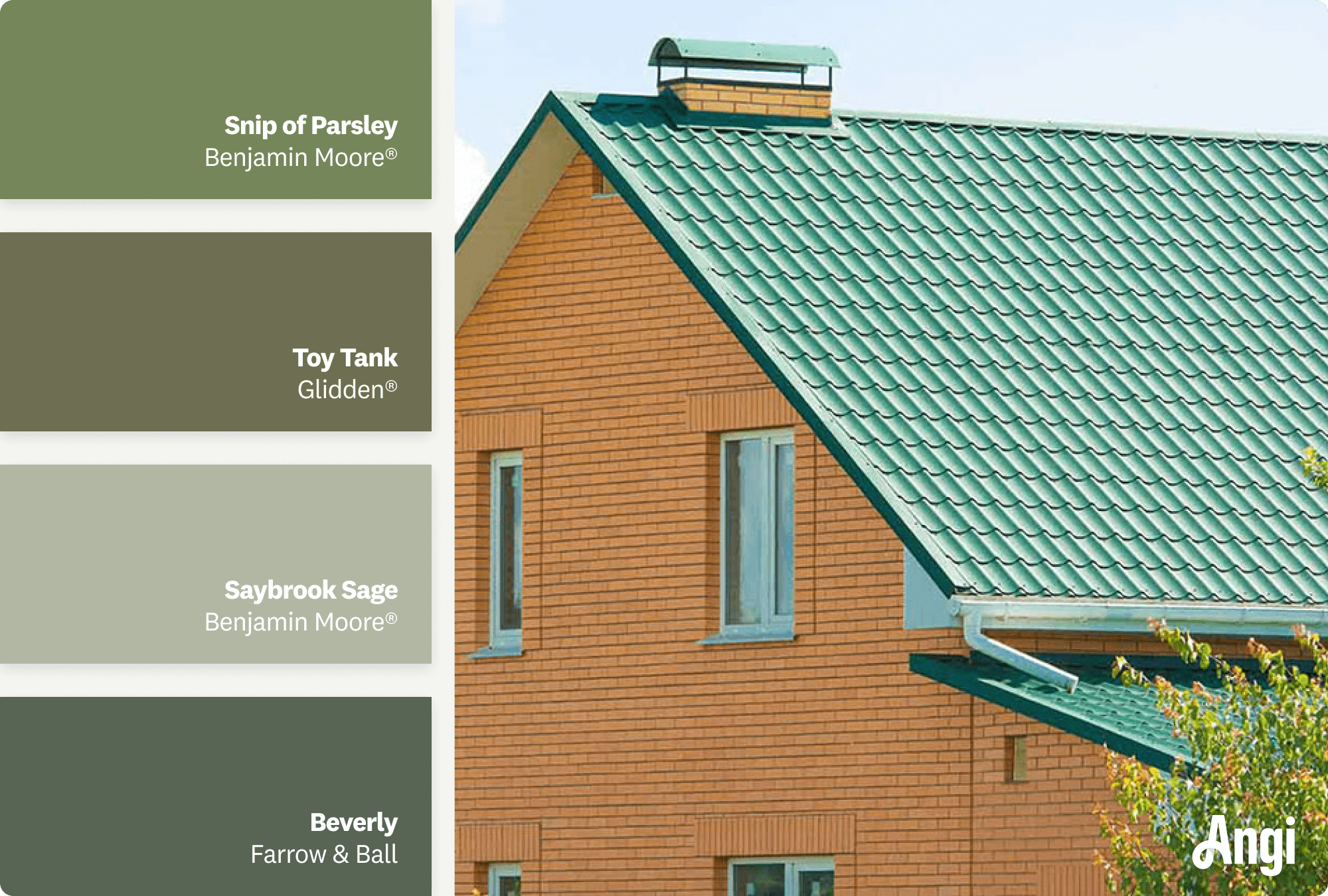 Snip of Parsley
Benjamin Moore®

Toy Tank
Glidden®

Saybrook Sage
Benjamin Moore®

Beverly
Farrow & Ball

Angi