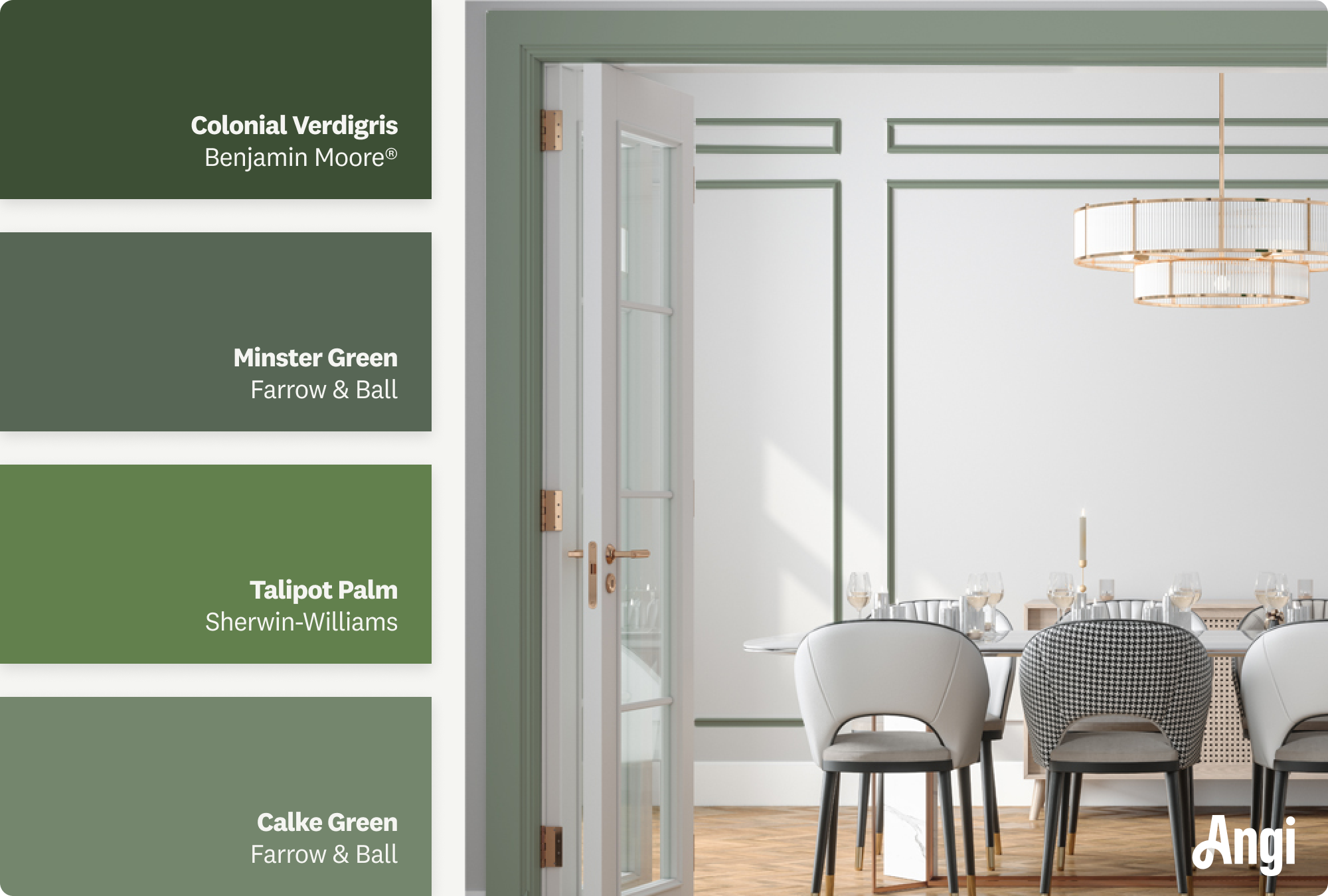 Colonial Verdigris
Benjamin Moore®

Minster Green
Farrow & Ball

Talipot Palm
Sherwin-Williams

Calke Green
Farrow & Ball

Angi