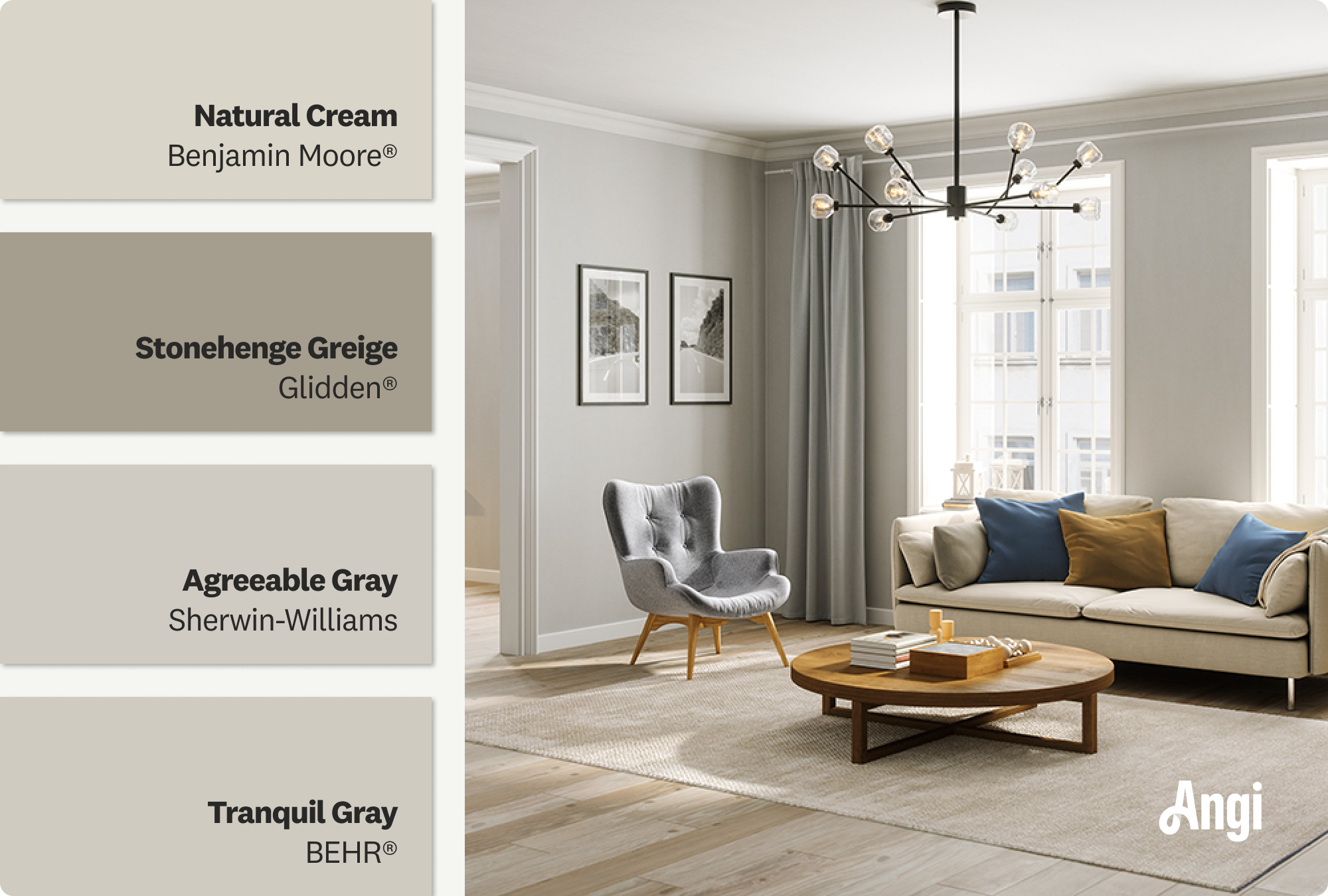 Natural Cream
Benjamin Moore®

Stonehenge Greige
Glidden®

Agreeable Gray
Sherwin-Williams

Tranquil Gray
BEHR®

Angi