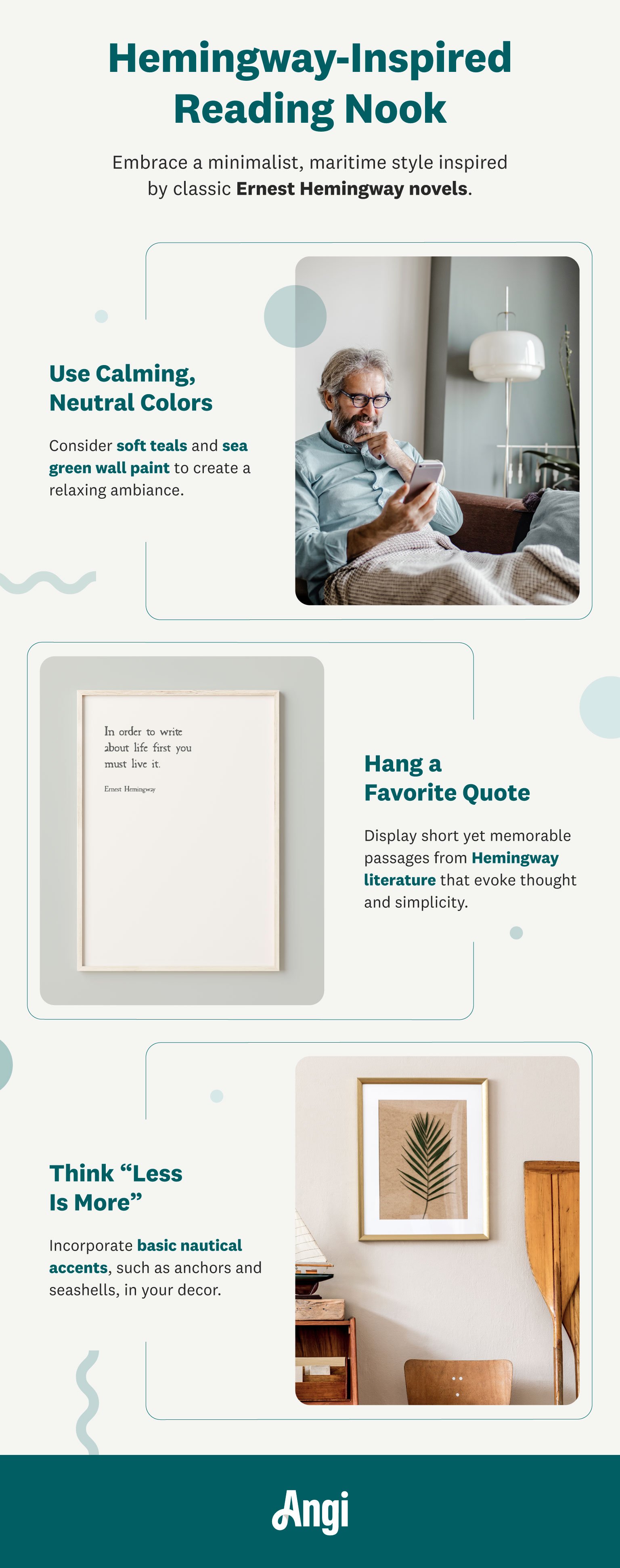 Hemingway-Inspired Reading Nook

Embrace a minimalist, maritime style inspired by classic Ernest Hemingway novels.

Use Calming, Neutral Colors

Consider soft teals and sea green wall paint to create a relaxing ambiance.

In order to write about life first you must live it.

Ernest Hemingway

Hang a Favorite Quote

Display short yet memorable passages from Hemingway literature that evoke thought and simplicity.

Think “Less Is More”

Incorporate basic nautical accents, such as anchors and seashells, in your decor.

Angi