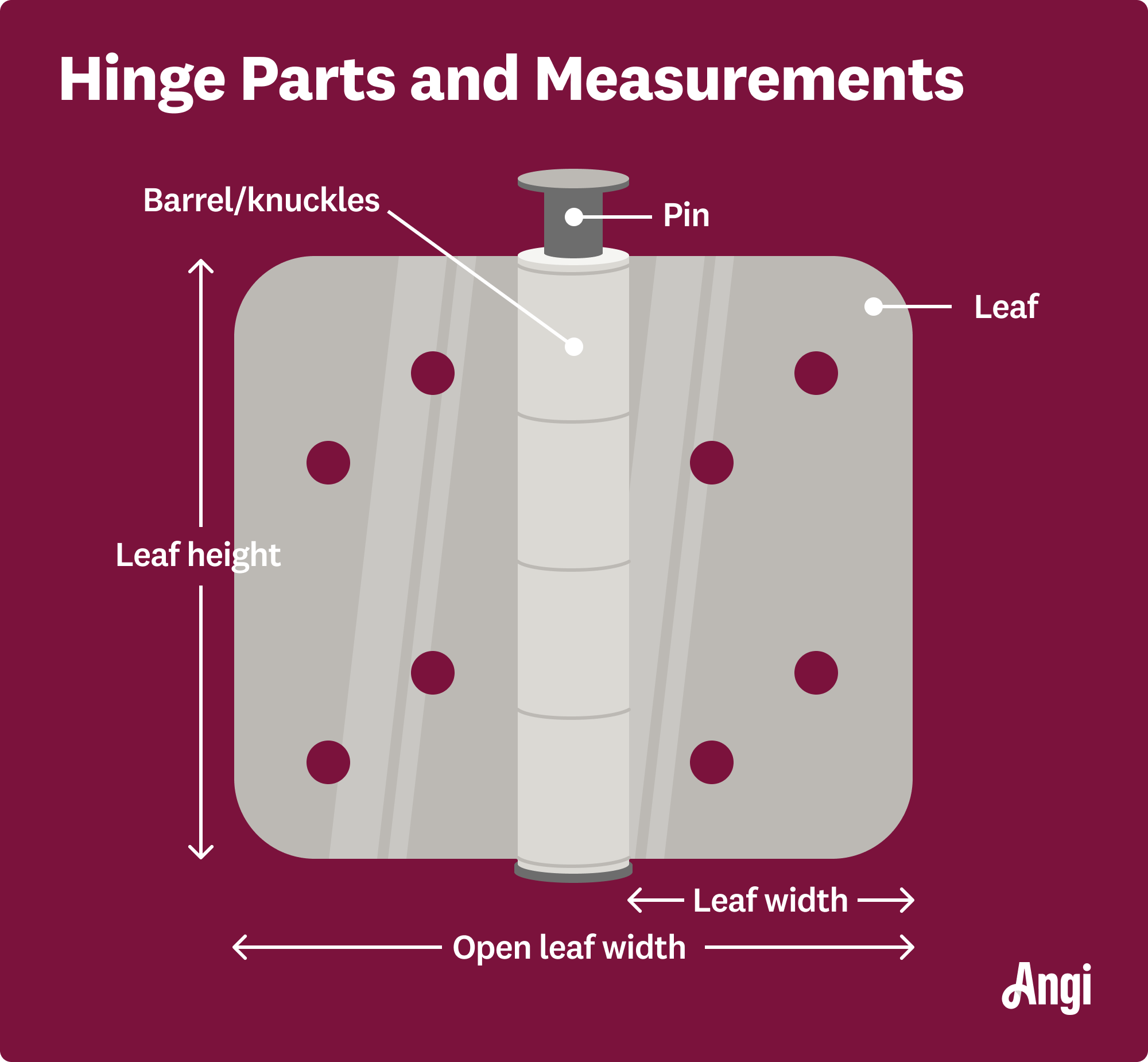 Hinge Parts and Measurements

Barrel/knuckles

Pin

Leaf

Leaf height

Leaf width

Open leaf width

Angi