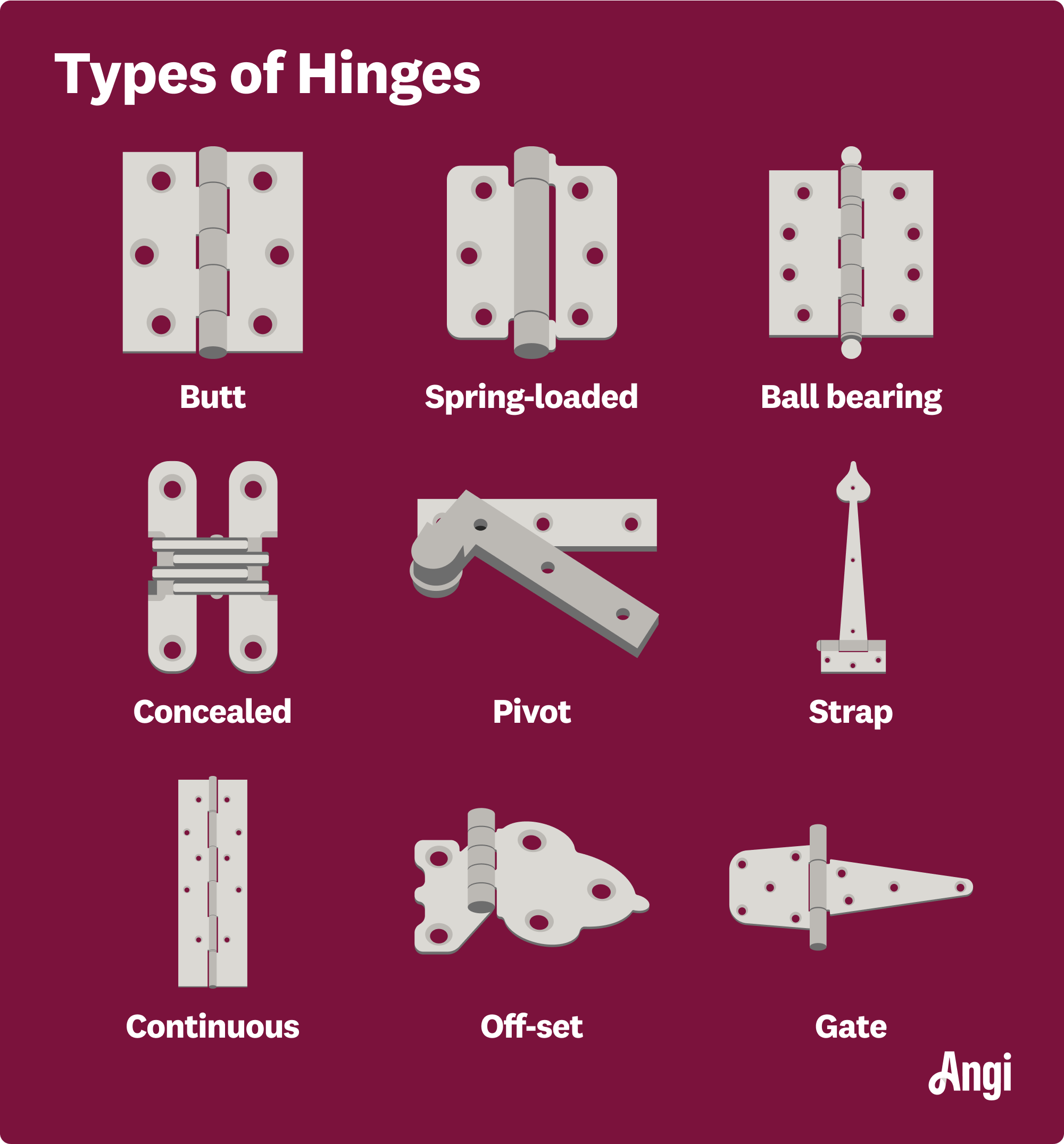 Types of Hinges

Butt

Spring-loaded

Ball bearing

Concealed

Pivot

Strap

Continuous

Off-set

Gate

Angi